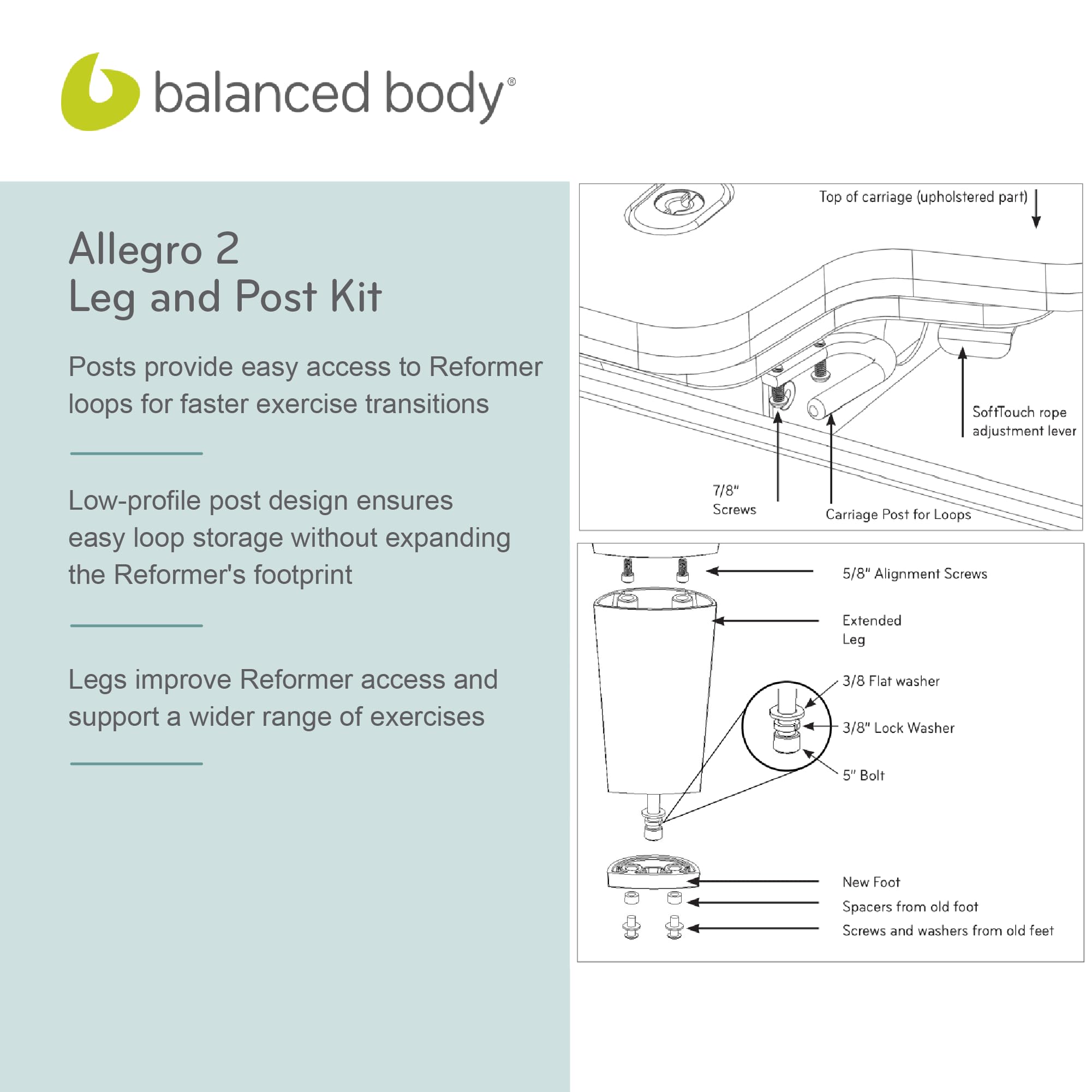 balanced body®

Allegro 2
Leg and Post Kit

Posts provide easy access to Reformer loops for faster exercise transitions

Low-profile post design ensures easy loop storage without expanding the Reformer's footprint

Legs improve Reformer access and support a wider range of exercises

Top of carriage (upholstered part)

SoftTouch rope adjustment lever

7/8" Screws

Carriage Post for Loops

5/8" Alignment Screws

Extended Leg

3/8 Flat washer

3/8" Lock Washer

5" Bolt

New Foot

Spacers from old foot

Screws and washers from old feet