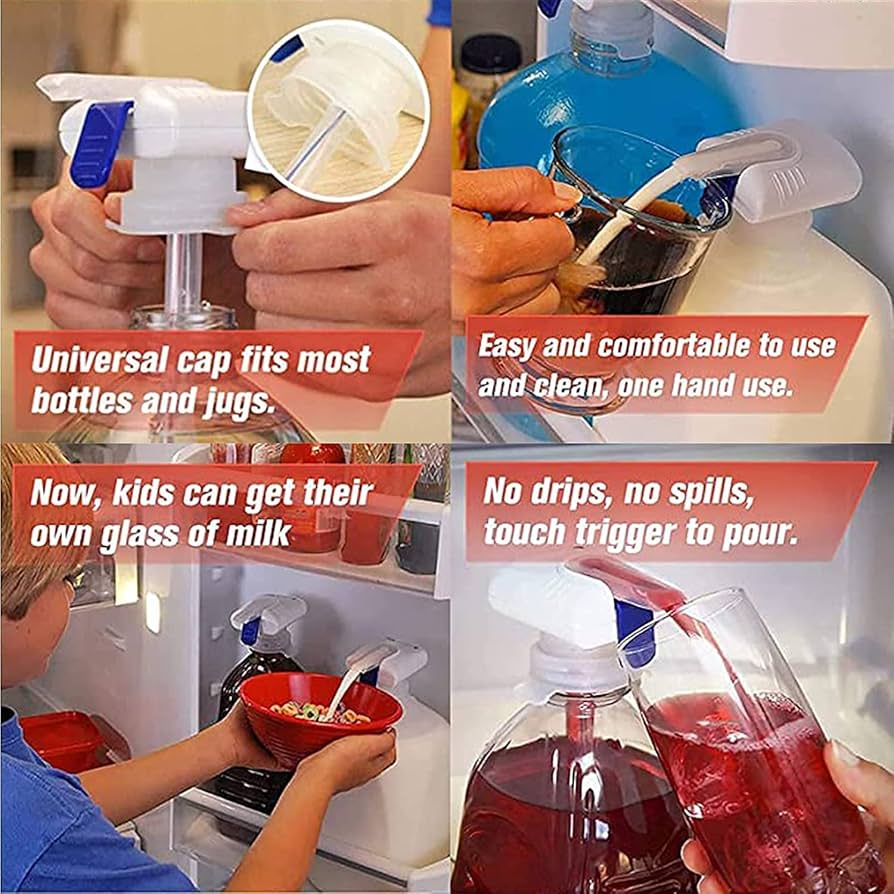 Universal cap fits most bottles and jugs.

Easy and comfortable to use and clean, one hand use.

Now, kids can get their own glass of milk

No drips, no spills, touch trigger to pour.