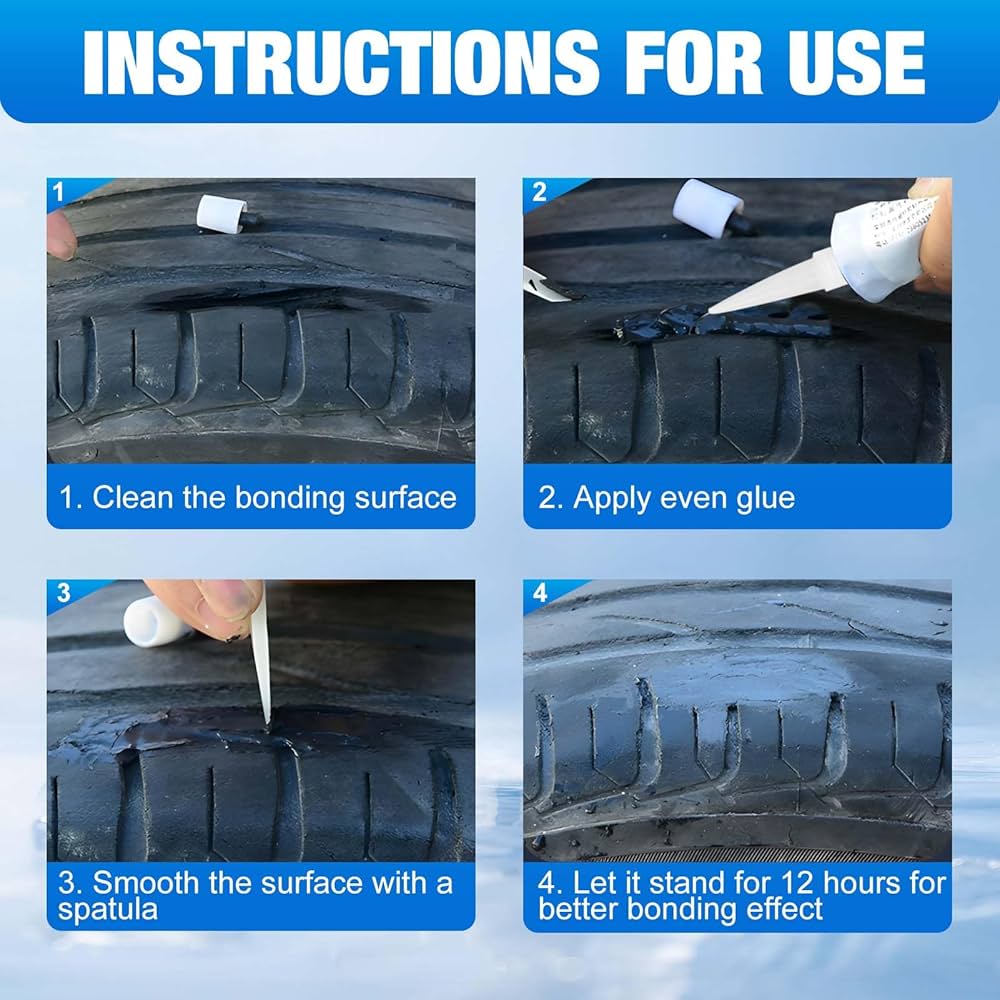 INSTRUCTIONS FOR USE

1

1. Clean the bonding surface

2

2. Apply even glue

3

3. Smooth the surface with a spatula

4

4. Let it stand for 12 hours for better bonding effect