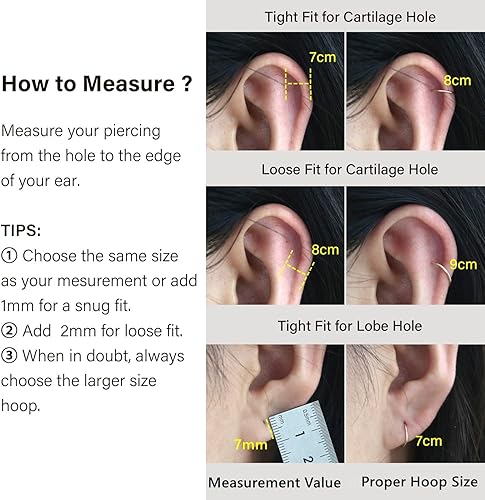 How to Measure ?

Measure your piercing from the hole to the edge of your ear.

TIPS:
① Choose the same size as your mesurement or add 1mm for a snug fit.
② Add 2mm for loose fit.
③ When in doubt, always choose the larger size hoop.

Tight Fit for Cartilage Hole

7cm

8cm

Loose Fit for Cartilage Hole

8cm

9cm

Tight Fit for Lobe Hole

7mm

1

2

7cm

Measurement Value

Proper Hoop Size