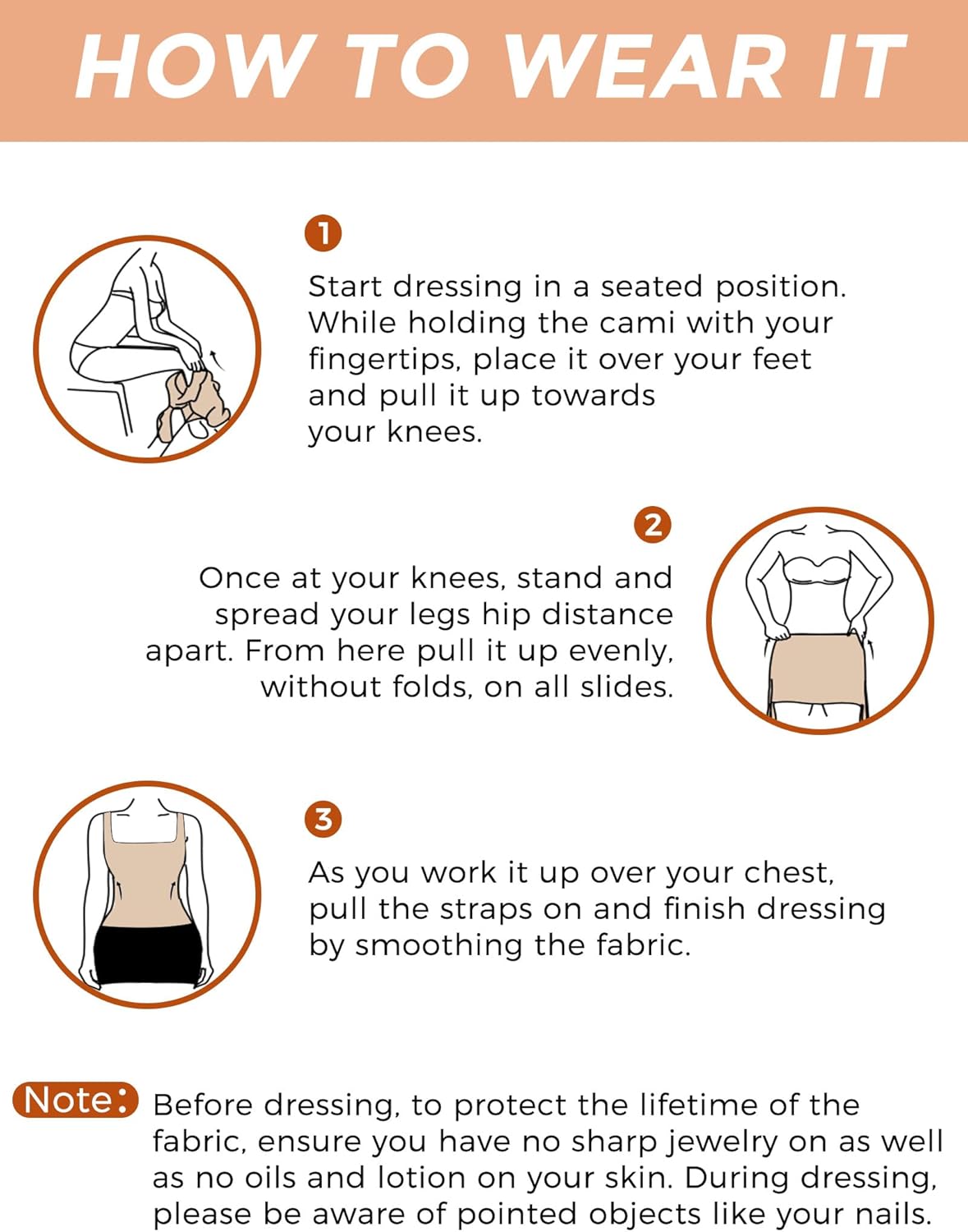 HOW TO WEAR IT

1

Start dressing in a seated position. While holding the cami with your fingertips, place it over your feet and pull it up towards your knees.

2

Once at your knees, stand and spread your legs hip distance apart. From here pull it up evenly, without folds, on all slides.

3

As you work it up over your chest, pull the straps on and finish dressing by smoothing the fabric.

Note: Before dressing, to protect the lifetime of the fabric, ensure you have no sharp jewelry on as well as no oils and lotion on your skin. During dressing, please be aware of pointed objects like your nails.