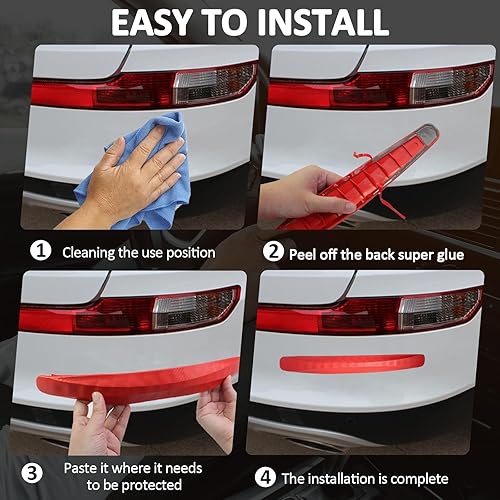 EASY TO INSTALL

1 Cleaning the use position

2 Peel off the back super glue

3 Paste it where it needs to be protected

4 The installation is complete