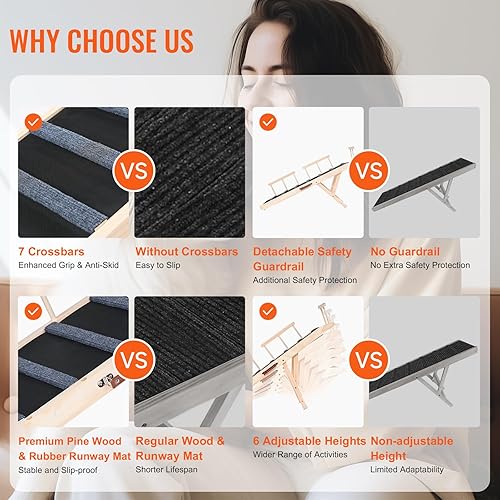 WHY CHOOSE US

VS

7 Crossbars
Enhanced Grip & Anti-Skid

Without Crossbars
Easy to Slip

VS

Detachable Safety Guardrail
Additional Safety Protection

No Guardrail
No Extra Safety Protection

VS

Premium Pine Wood & Rubber Runway Mat
Stable and Slip-proof

Regular Wood & Runway Mat
Shorter Lifespan

VS

6 Adjustable Heights
Wider Range of Activities

Non-adjustable Height
Limited Adaptability