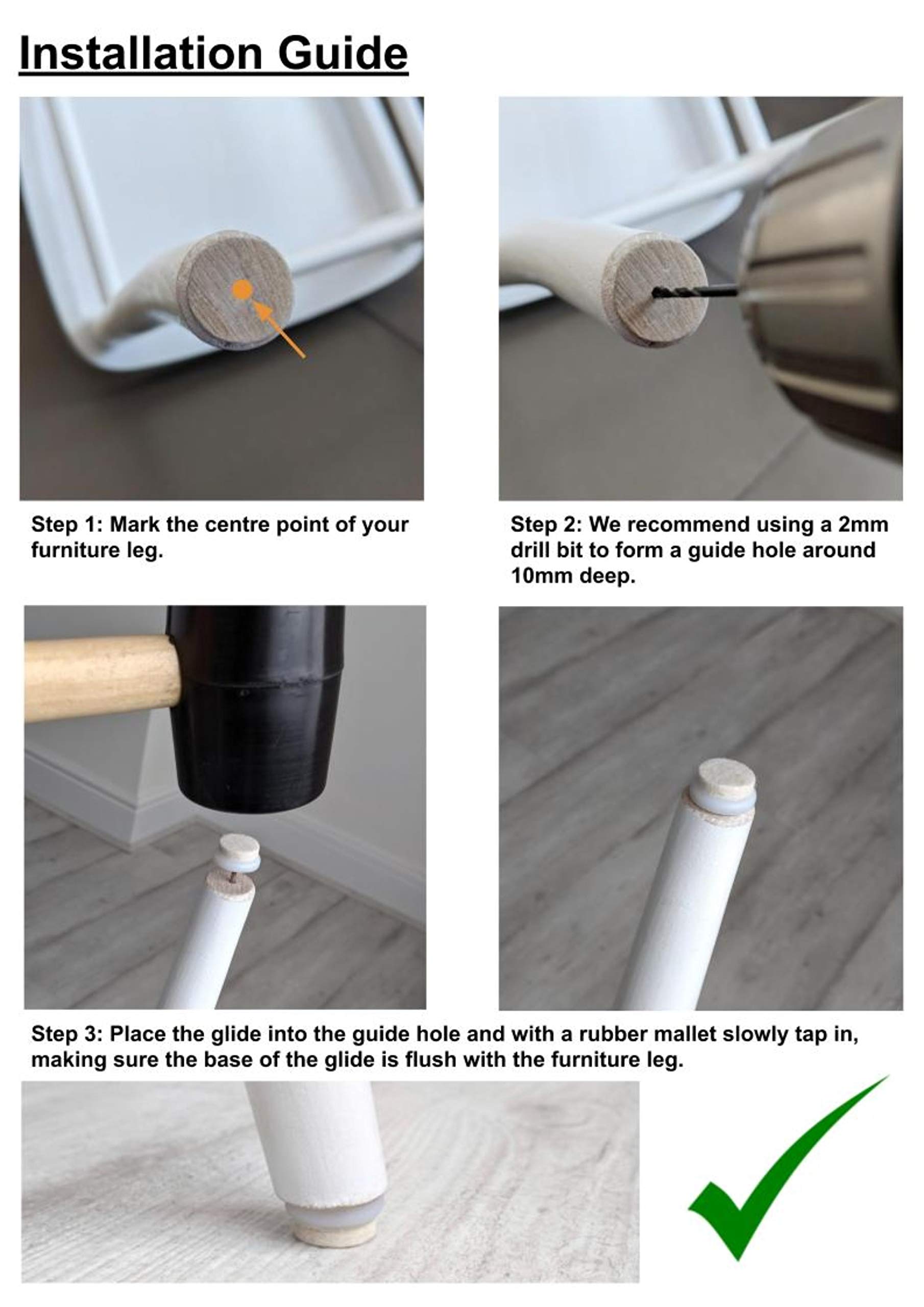 Installation Guide

Step 1: Mark the centre point of your furniture leg.

Step 2: We recommend using a 2mm drill bit to form a guide hole around 10mm deep.

Step 3: Place the glide into the guide hole and with a rubber mallet slowly tap in, making sure the base of the glide is flush with the furniture leg.