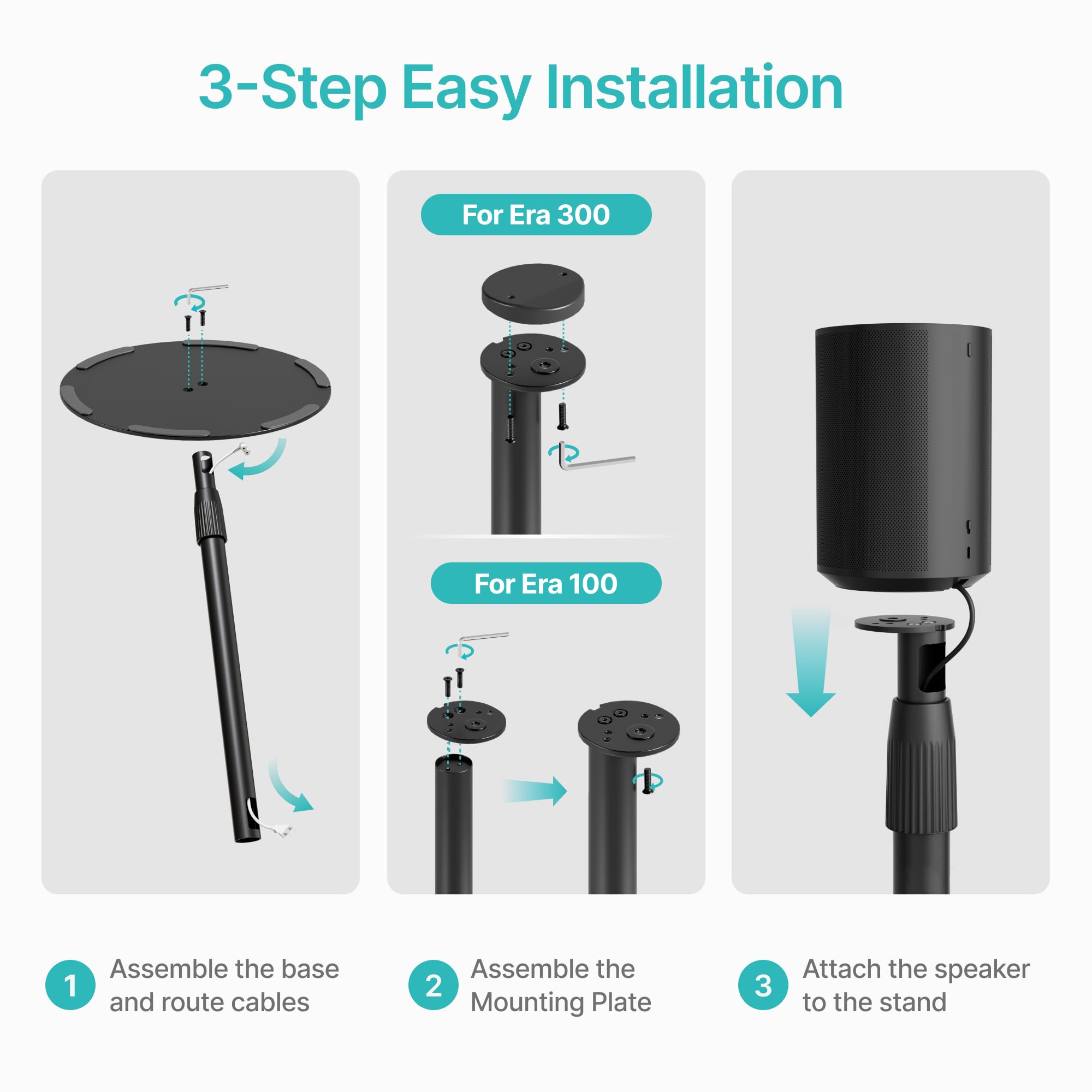 3-Step Easy Installation

For Era 300

For Era 100

1 Assemble the base and route cables

2 Assemble the Mounting Plate

3 Attach the speaker to the stand