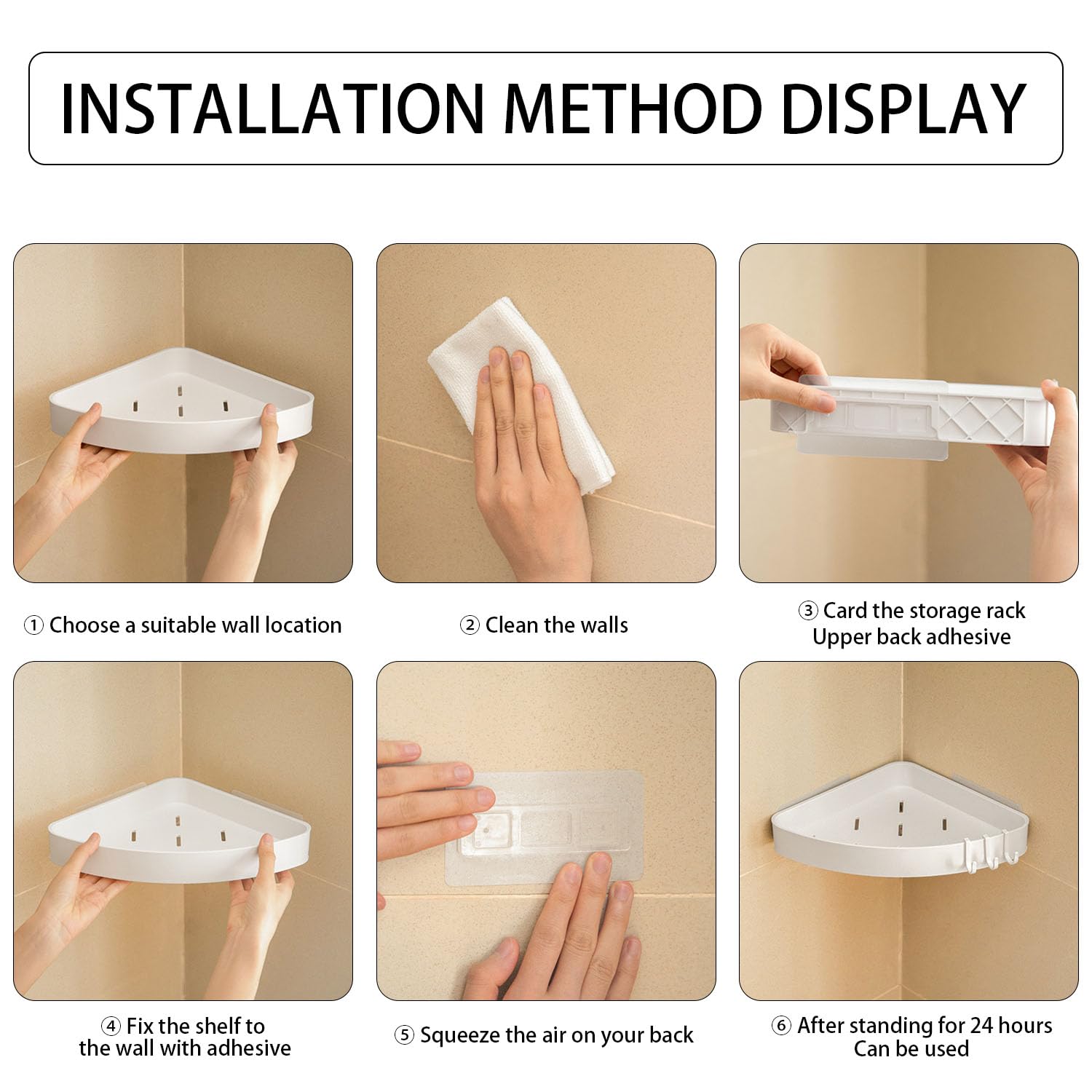 INSTALLATION METHOD DISPLAY

① Choose a suitable wall location

② Clean the walls

③ Card the storage rack
Upper back adhesive

④ Fix the shelf to
the wall with adhesive

⑤ Squeeze the air on your back

⑥ After standing for 24 hours
Can be used