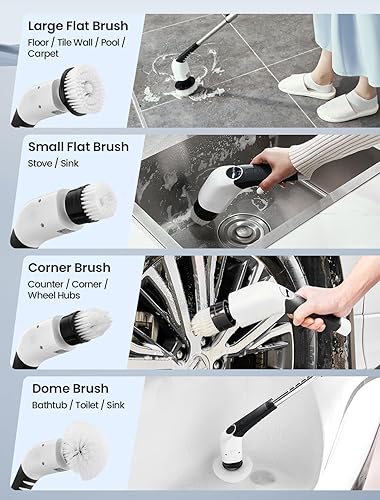 Large Flat Brush
Floor / Tile Wall / Pool / Carpet

Small Flat Brush
Stove / Sink

Corner Brush
Counter / Corner / Wheel Hubs

Dome Brush
Bathtub / Toilet / Sink