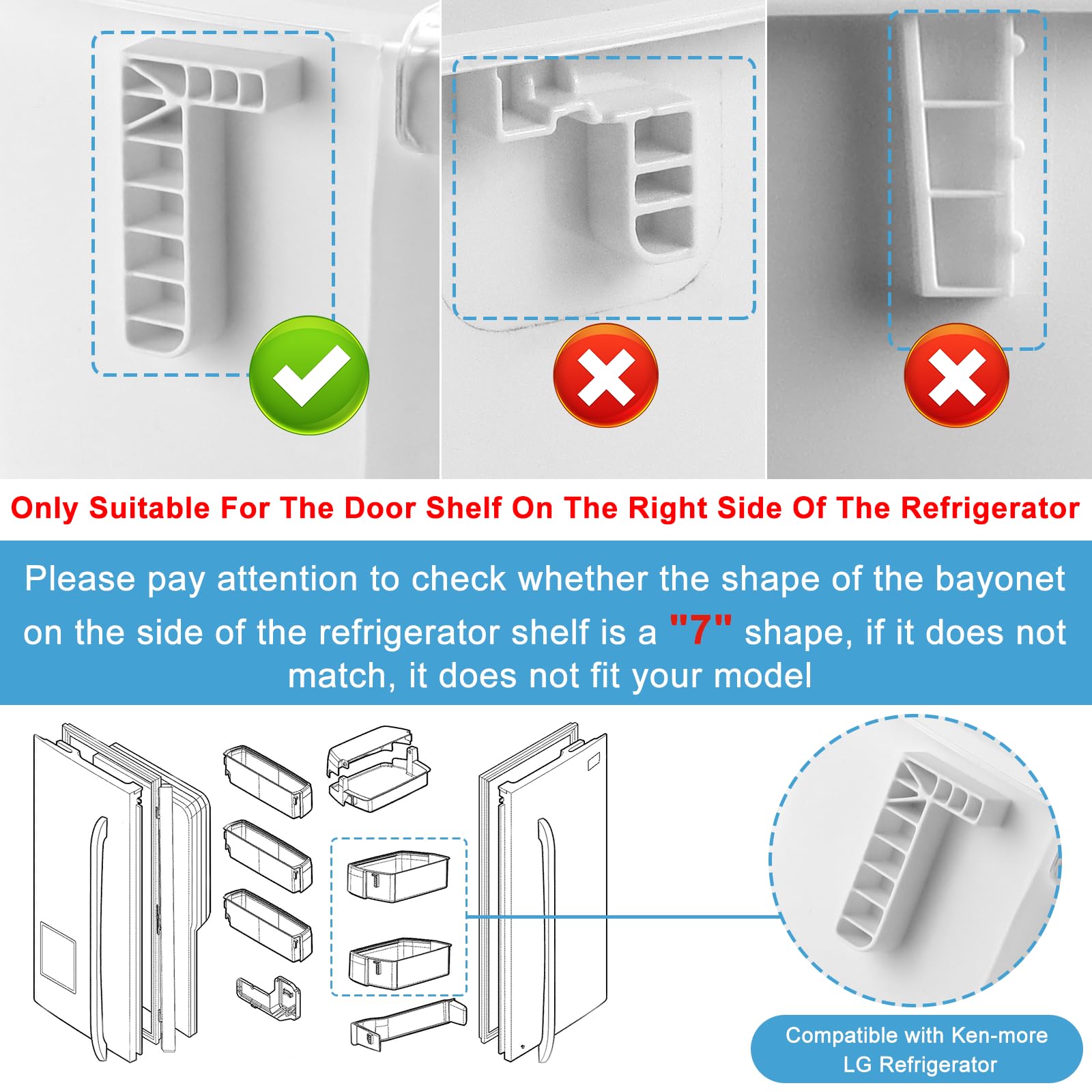 Only Suitable For The Door Shelf On The Right Side Of The Refrigerator

Please pay attention to check whether the shape of the bayonet on the side of the refrigerator shelf is a "7" shape, if it does not match, it does not fit your model

Compatible with Ken-more LG Refrigerator