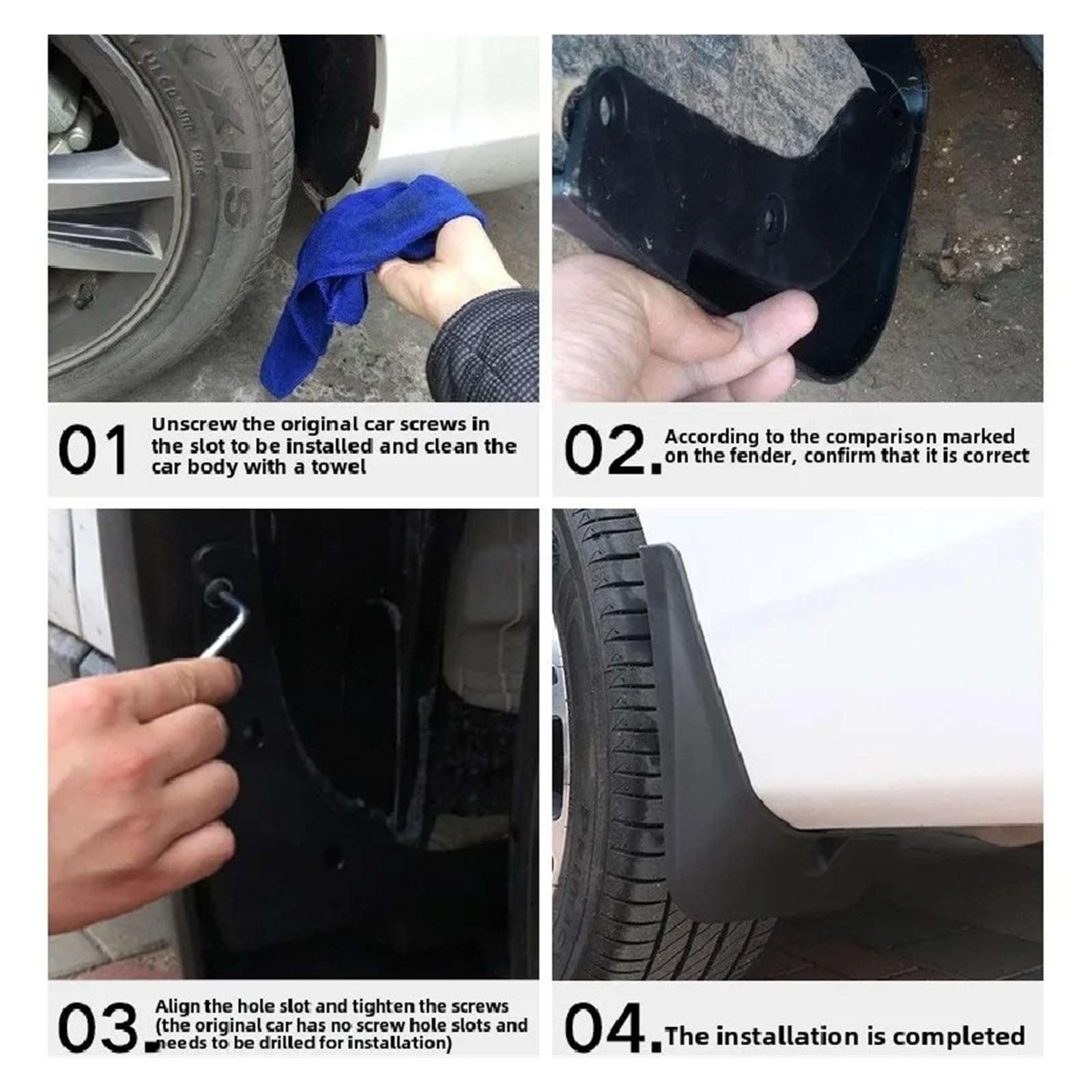 01 Unscrew the original car screws in the slot to be installed and clean the car body with a towel

02. According to the comparison marked on the fender, confirm that it is correct

03. Align the hole slot and tighten the screws (the original car has no screw hole slots and needs to be drilled for installation)

04. The installation is completed