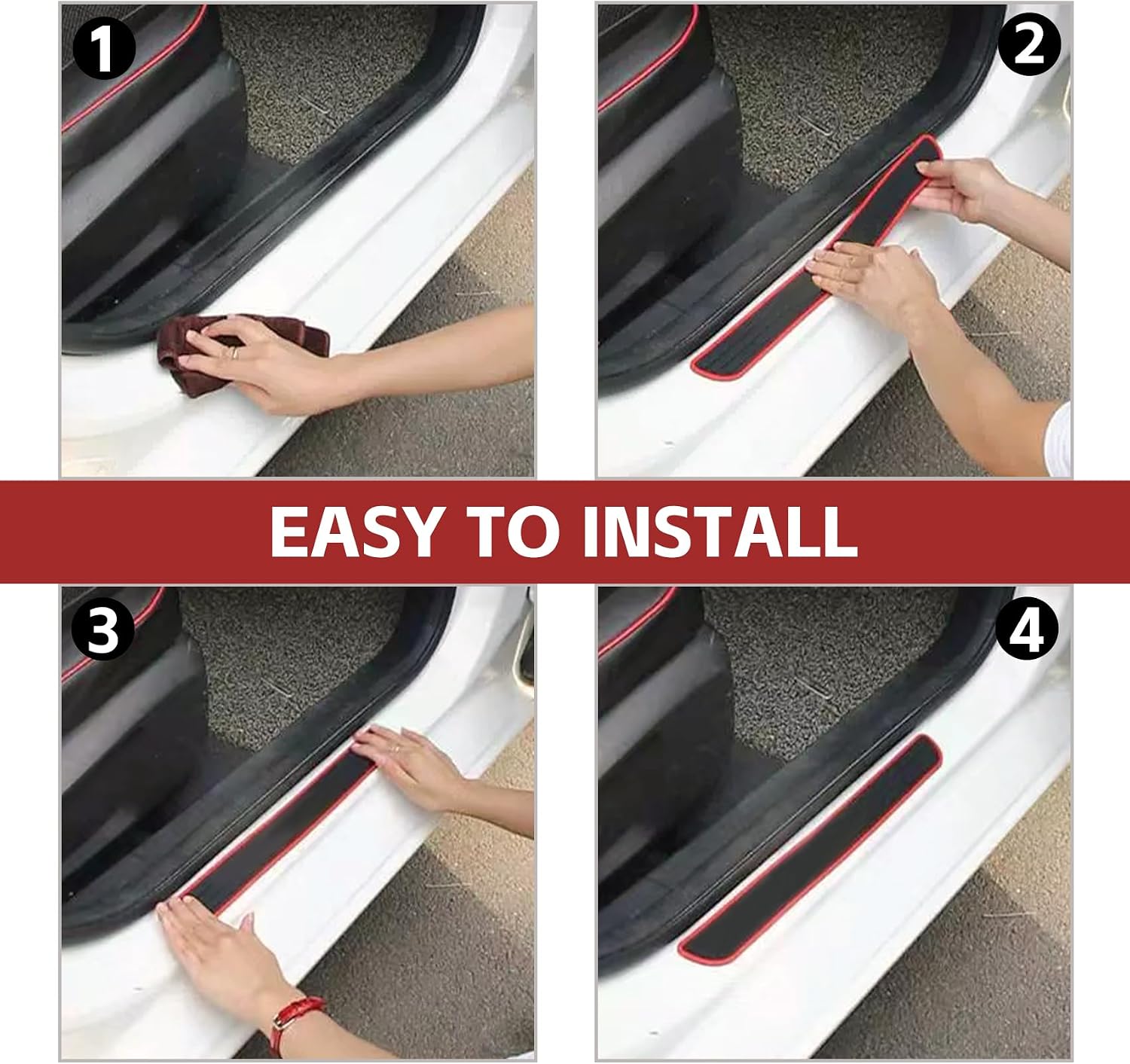 1

2

EASY TO INSTALL

3

4