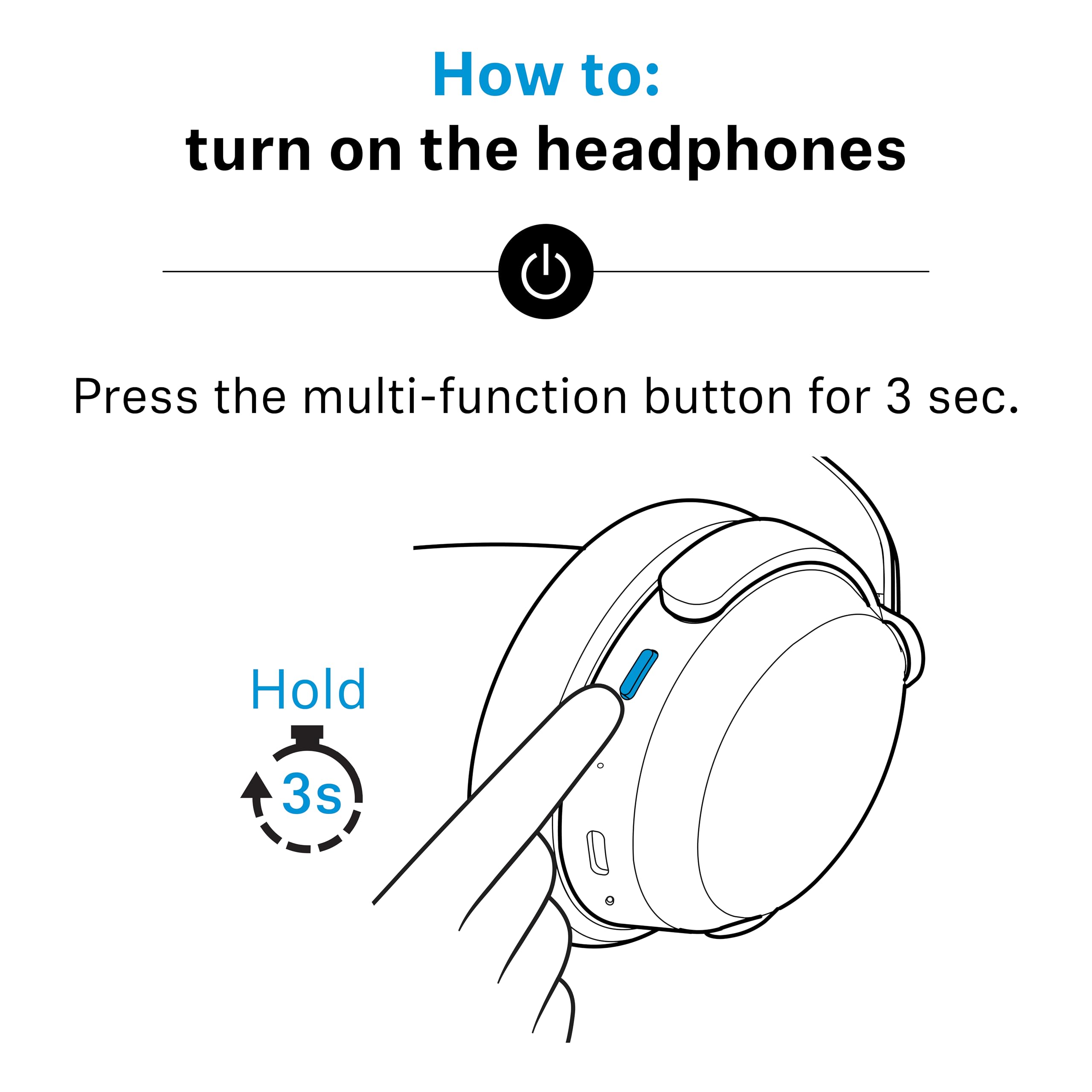 How to:
turn on the headphones

Press the multi-function button for 3 sec.

Hold

3s