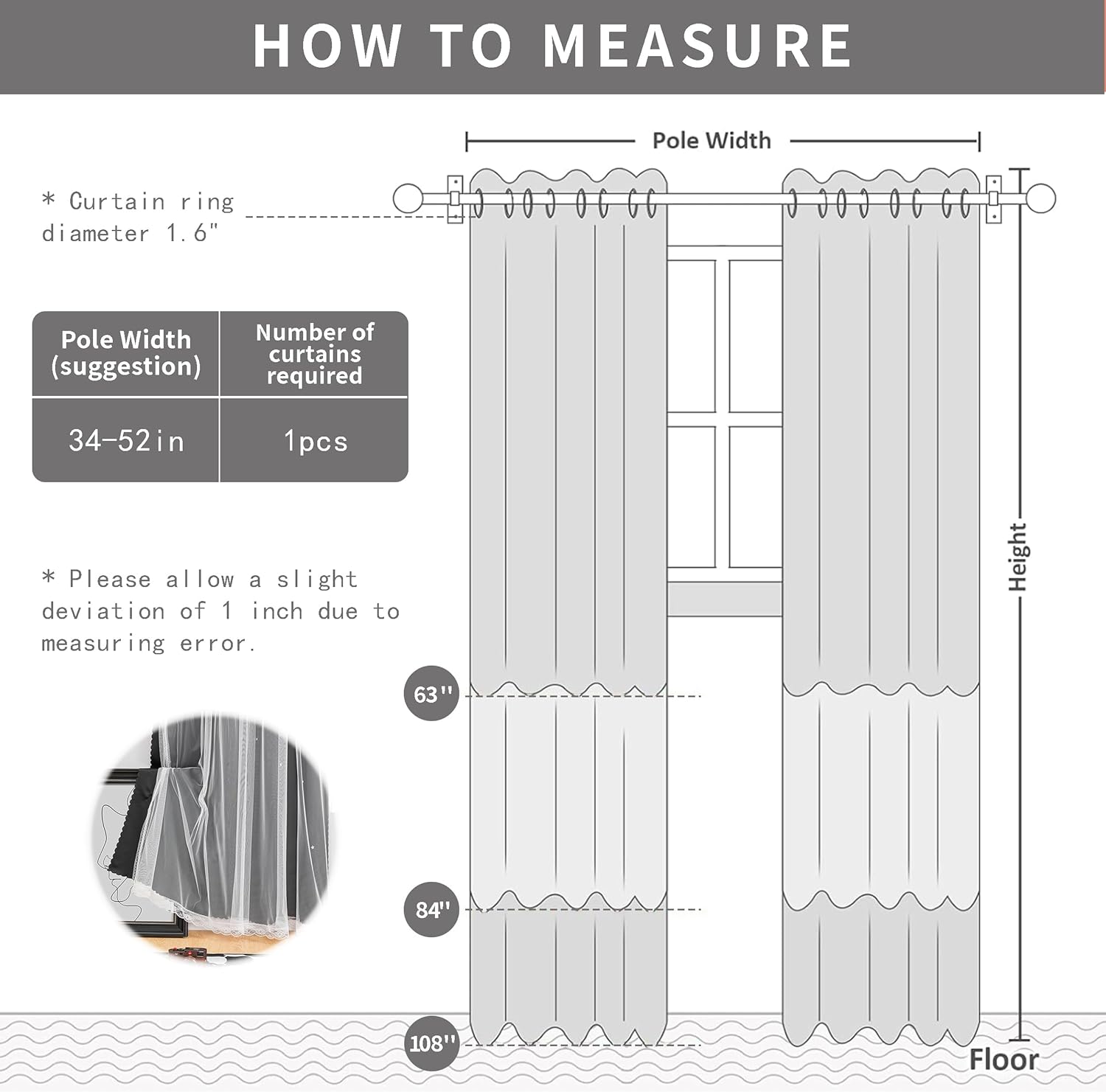 HOW TO MEASURE

Pole Width

* Curtain ring diameter 1.6"

| Pole Width (suggestion) | Number of curtains required |
|---|---|
| 34-52in | 1pcs |

* Please allow a slight deviation of 1 inch due to measuring error.

Height

63''

84''

108''

Floor