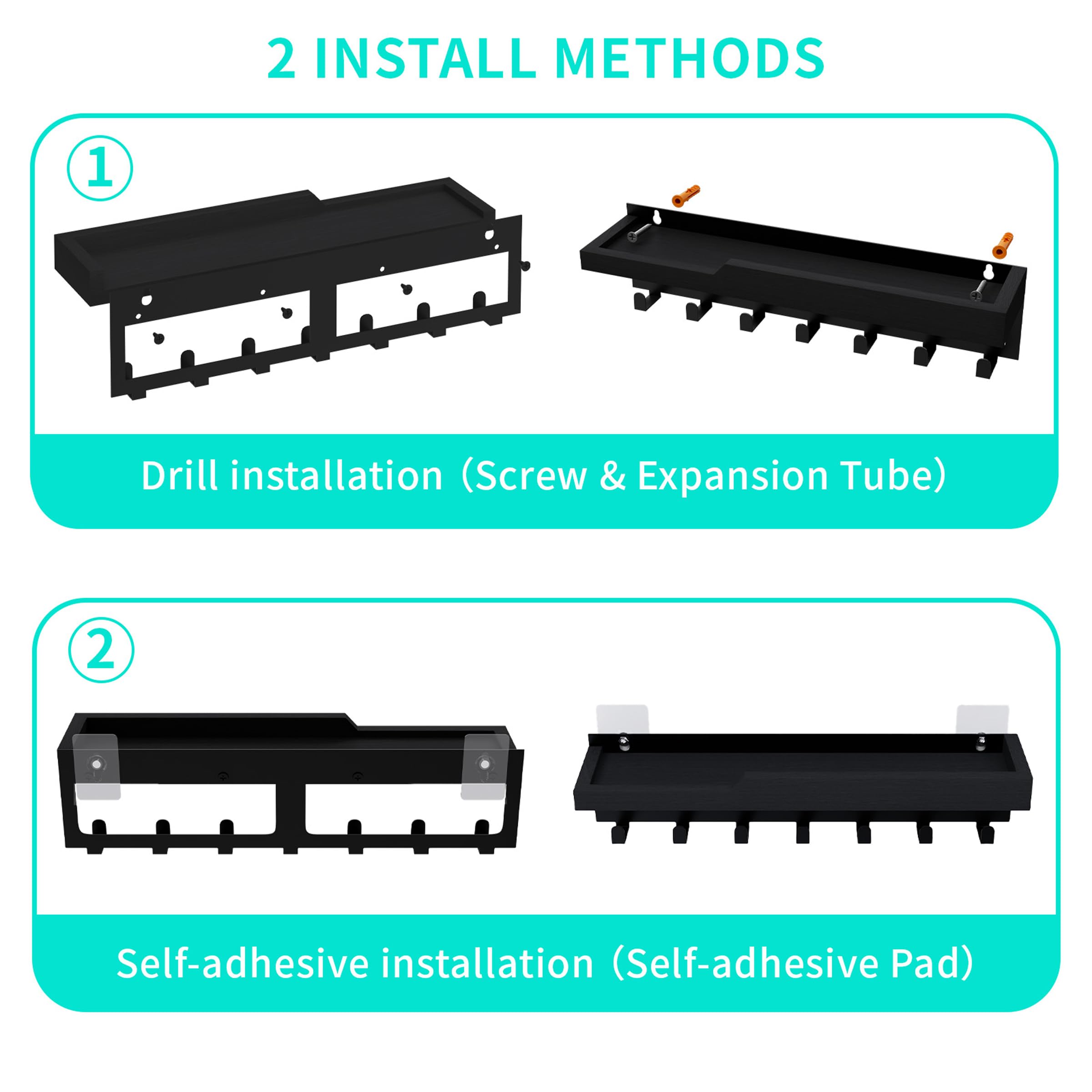 2 INSTALL METHODS

①

Drill installation（Screw & Expansion Tube)

②

Self-adhesive installation（Self-adhesive Pad)