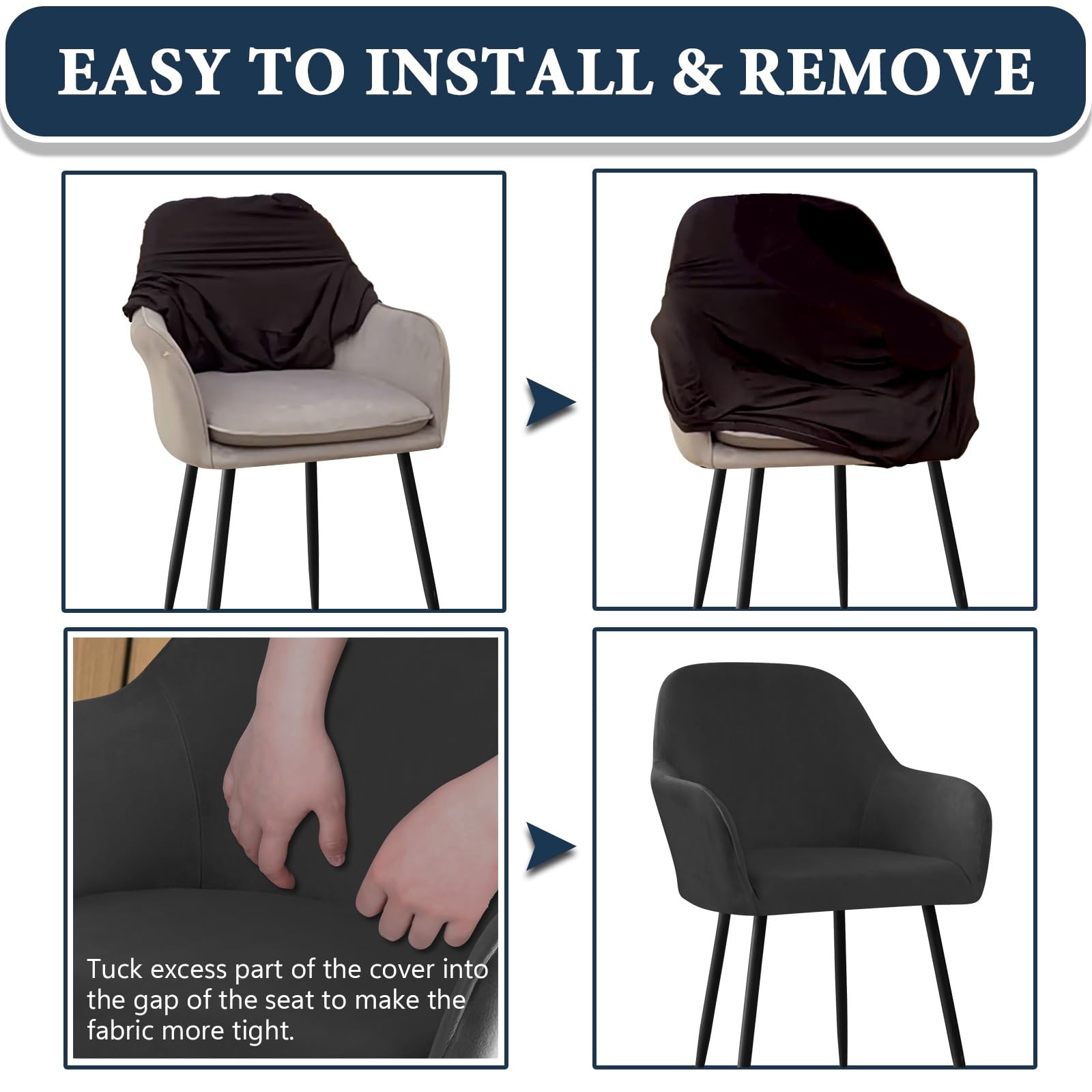 EASY TO INSTALL & REMOVE

Tuck excess part of the cover into the gap of the seat to make the fabric more tight.