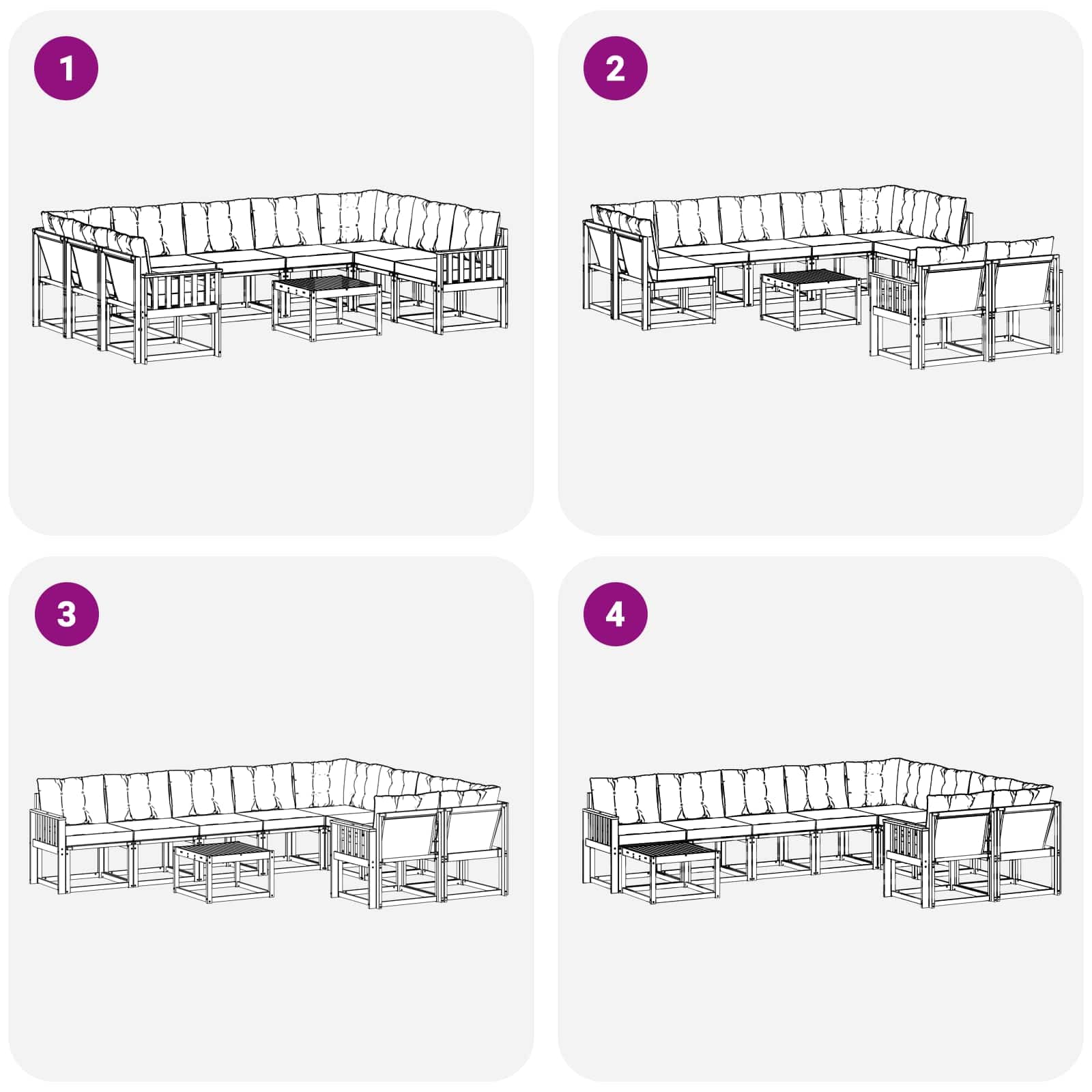 1

2

3

4