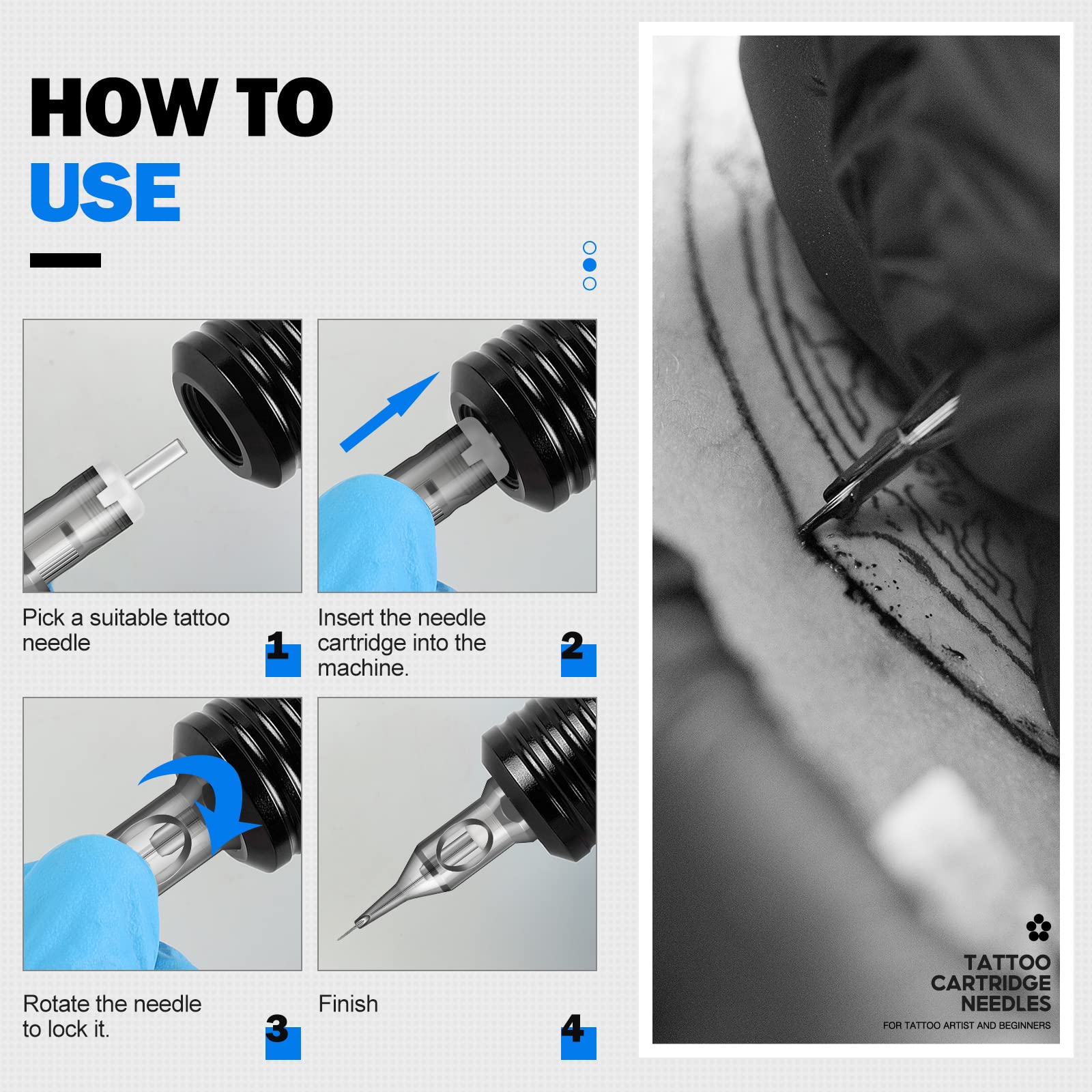 HOW TO
USE

Pick a suitable tattoo needle

1

Insert the needle cartridge into the machine.

2

Rotate the needle to lock it.

3

Finish

4

TATTOO
CARTRIDGE
NEEDLES
FOR TATTOO ARTIST AND BEGINNERS