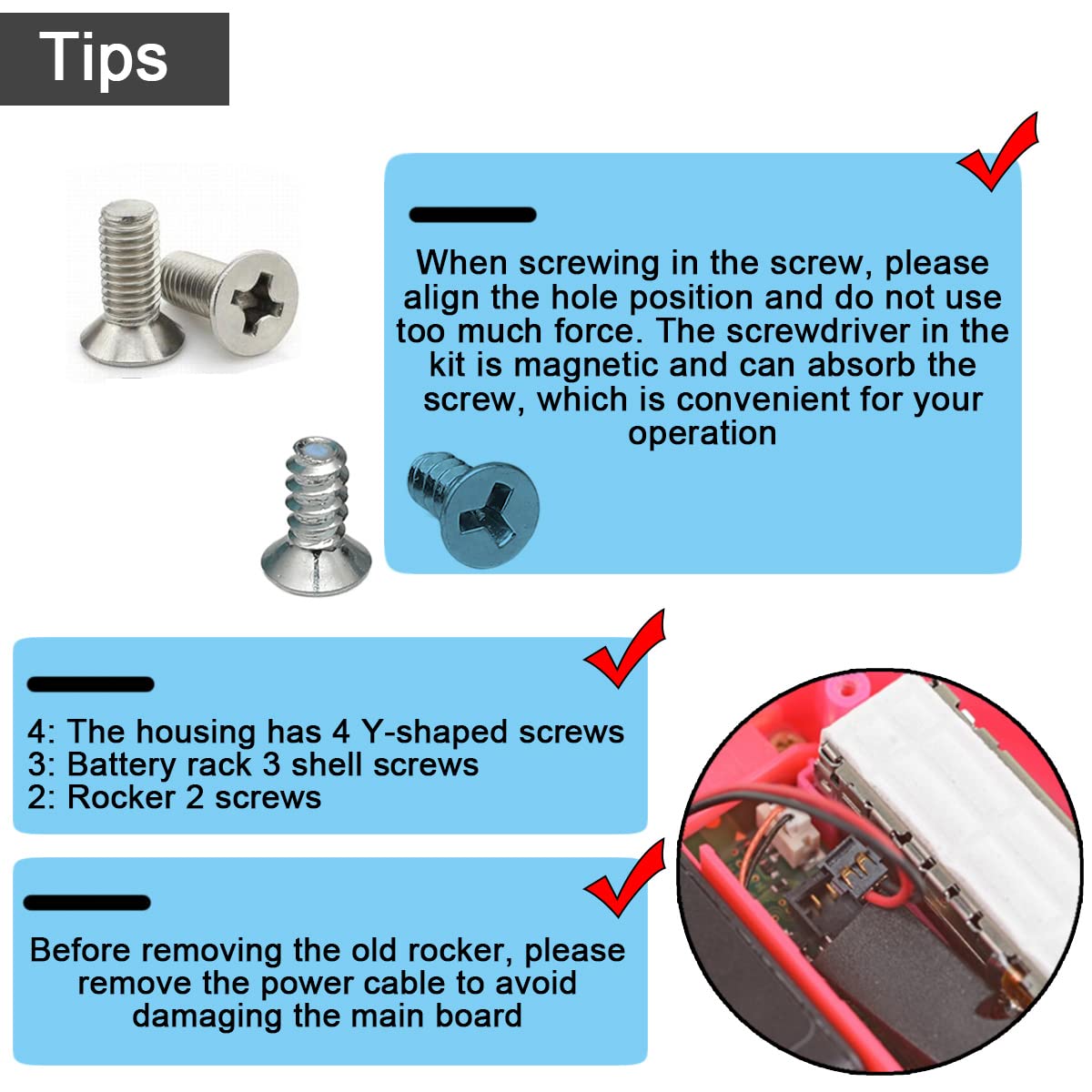 Tips

When screwing in the screw, please align the hole position and do not use too much force. The screwdriver in the kit is magnetic and can absorb the screw, which is convenient for your operation

4: The housing has 4 Y-shaped screws
3: Battery rack 3 shell screws
2: Rocker 2 screws

Before removing the old rocker, please remove the power cable to avoid damaging the main board