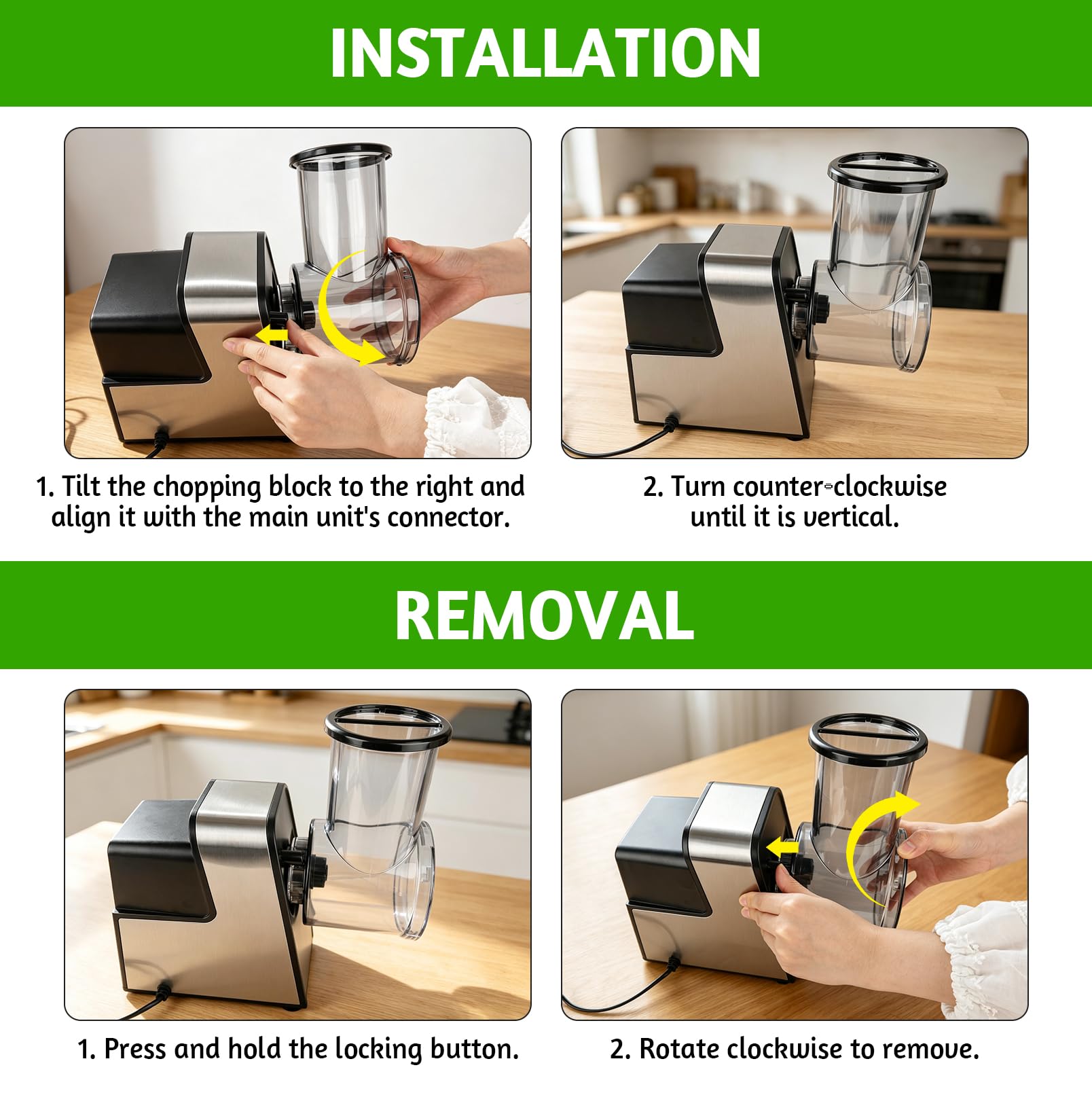 INSTALLATION

1. Tilt the chopping block to the right and align it with the main unit's connector.

2. Turn counter-clockwise until it is vertical.

REMOVAL

1. Press and hold the locking button.

2. Rotate clockwise to remove.