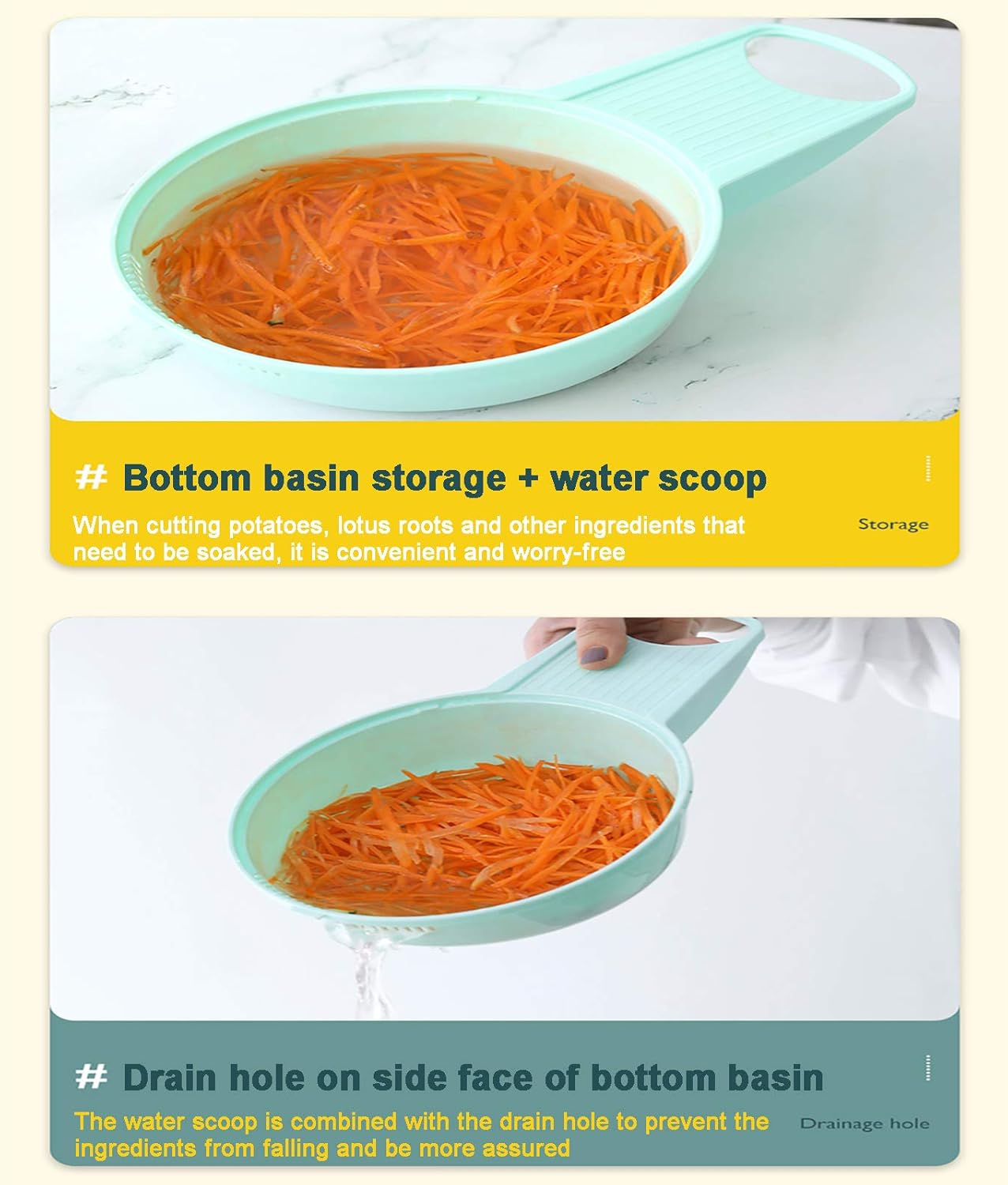 # Bottom basin storage + water scoop

When cutting potatoes, lotus roots and other ingredients that need to be soaked, it is convenient and worry-free

Storage

# Drain hole on side face of bottom basin

The water scoop is combined with the drain hole to prevent the ingredients from falling and be more assured

Drainage hole