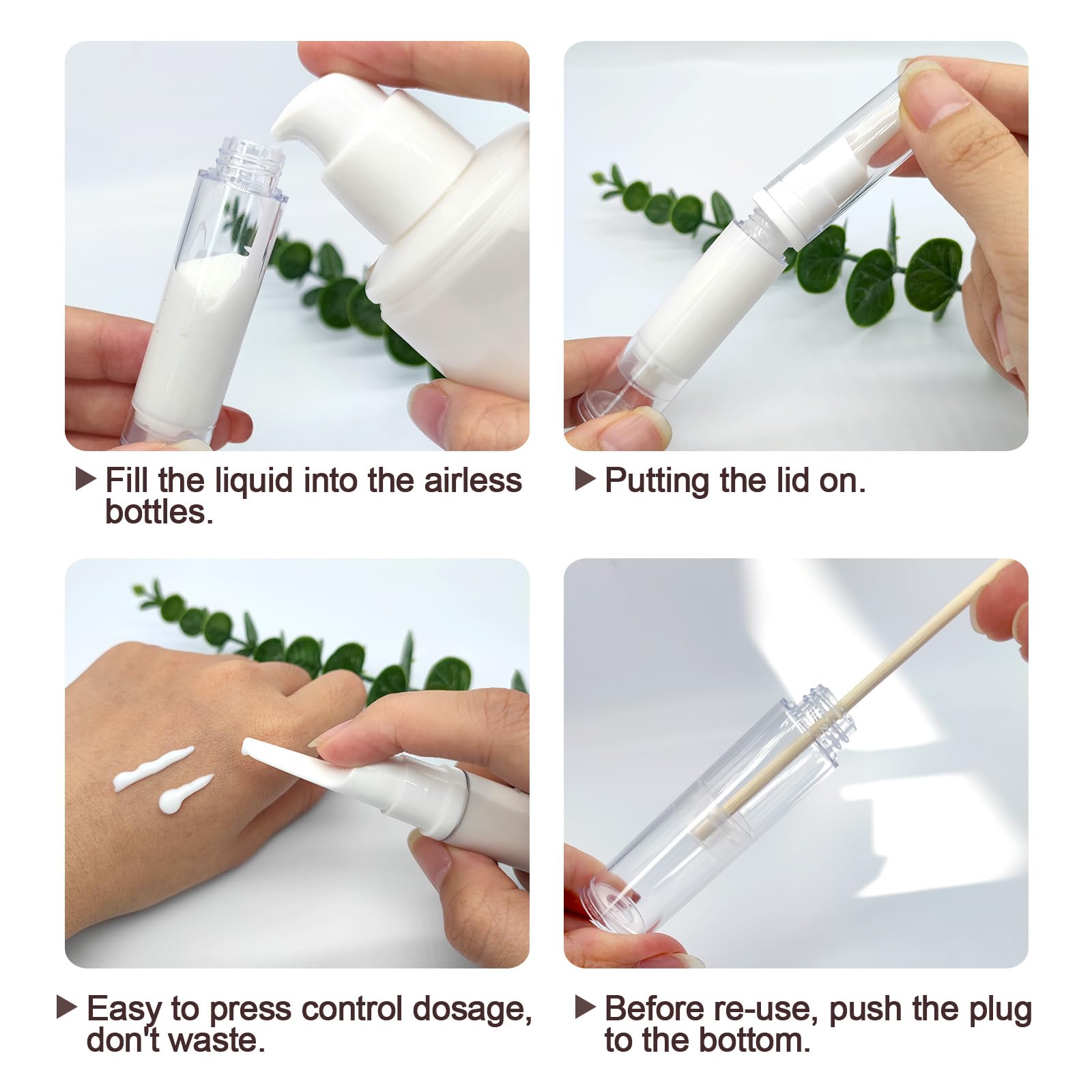 ▶ Fill the liquid into the airless bottles.

▶ Putting the lid on.

▶ Easy to press control dosage, don't waste.

▶ Before re-use, push the plug to the bottom.