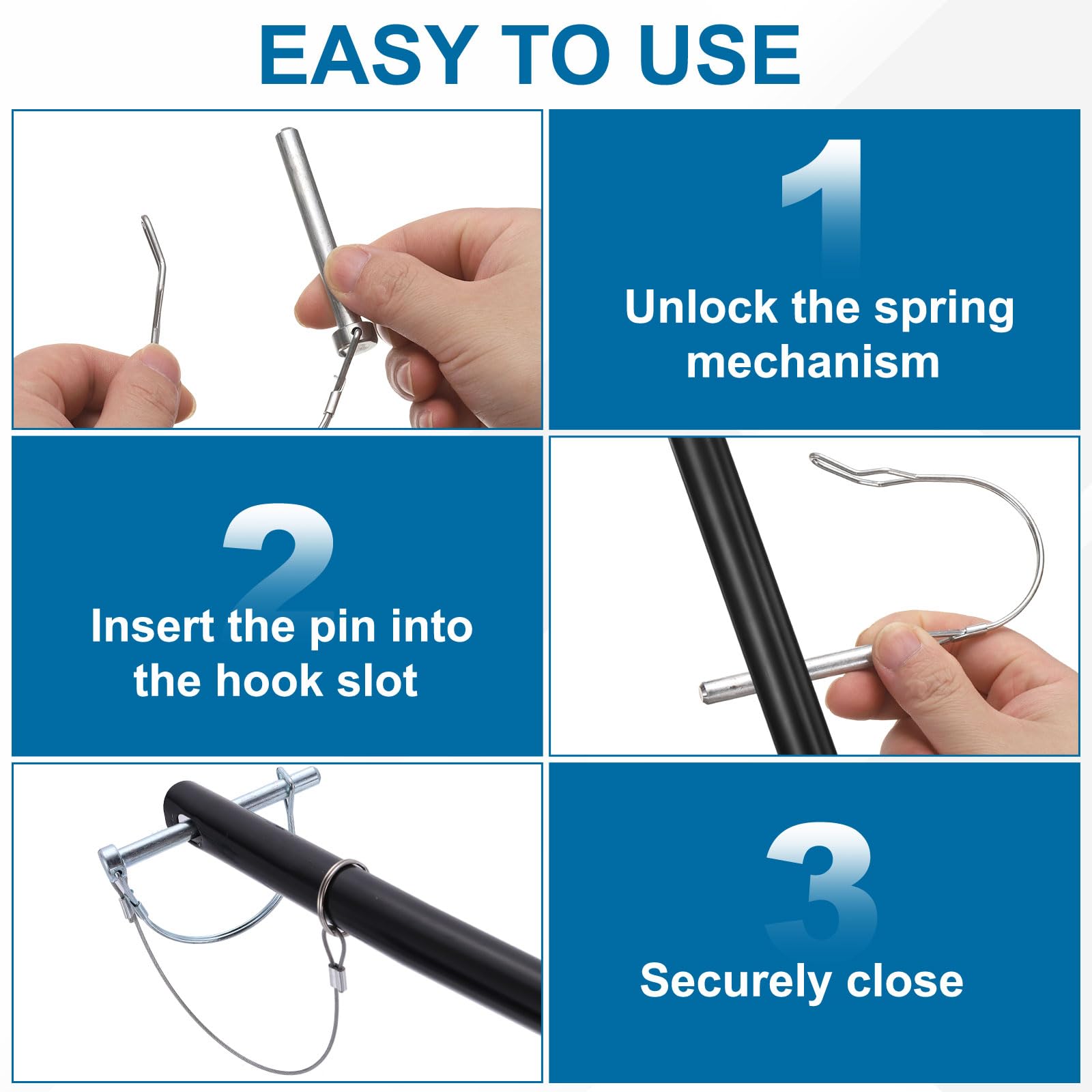 EASY TO USE

1

Unlock the spring mechanism

2

Insert the pin into the hook slot

3

Securely close