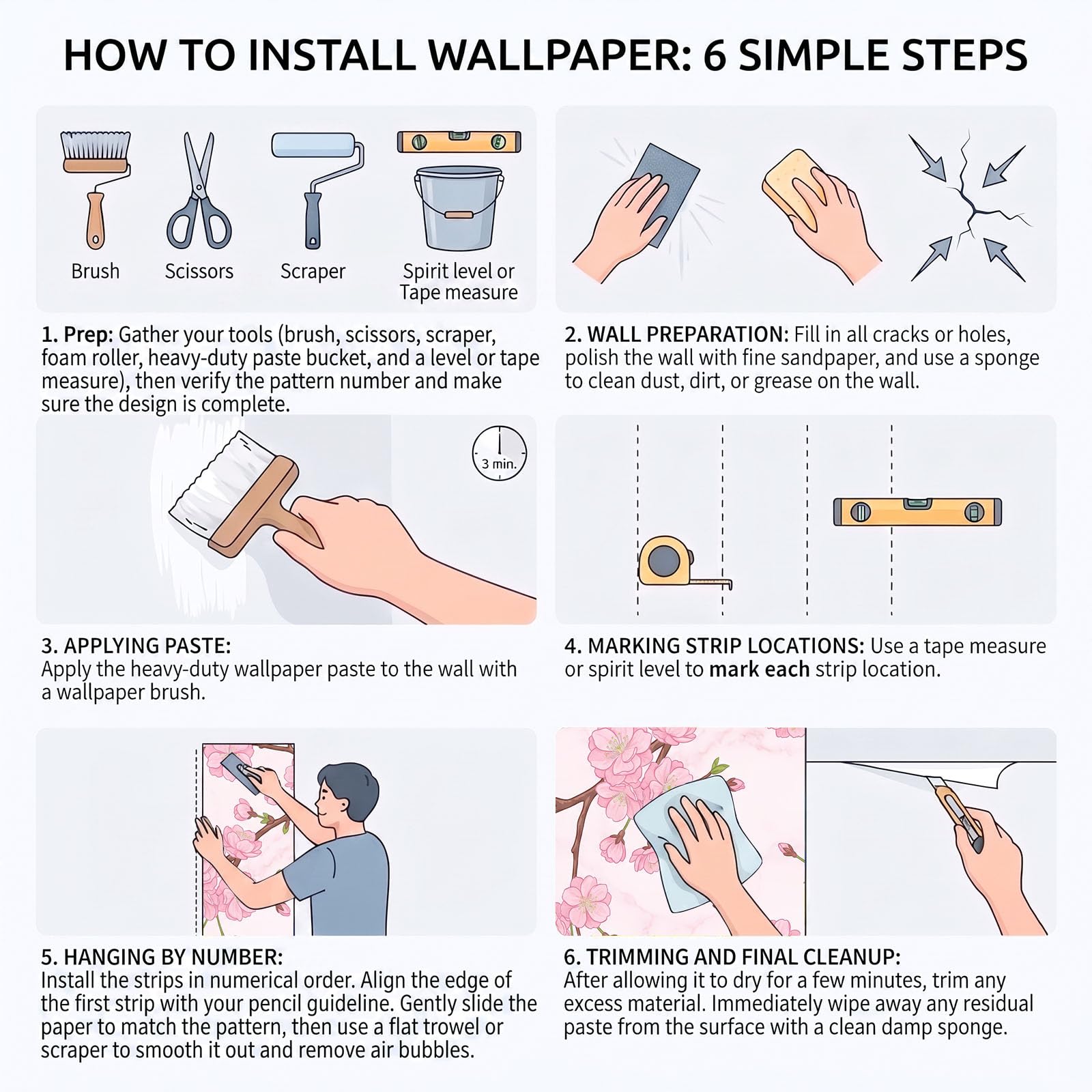 HOW TO INSTALL WALLPAPER: 6 SIMPLE STEPS

Brush

Scissors

Scraper

Spirit level or Tape measure

1. Prep: Gather your tools (brush, scissors, scraper, foam roller, heavy-duty paste bucket, and a level or tape measure), then verify the pattern number and make sure the design is complete.

2. WALL PREPARATION: Fill in all cracks or holes, polish the wall with fine sandpaper, and use a sponge to clean dust, dirt, or grease on the wall.

3 min.

3. APPLYING PASTE:
Apply the heavy-duty wallpaper paste to the wall with a wallpaper brush.

4. MARKING STRIP LOCATIONS: Use a tape measure or spirit level to mark each strip location.

5. HANGING BY NUMBER:
Install the strips in numerical order. Align the edge of the first strip with your pencil guideline. Gently slide the paper to match the pattern, then use a flat trowel or scraper to smooth it out and remove air bubbles.

6. TRIMMING AND FINAL CLEANUP:
After allowing it to dry for a few minutes, trim any excess material. Immediately wipe away any residual paste from the surface with a clean damp sponge.