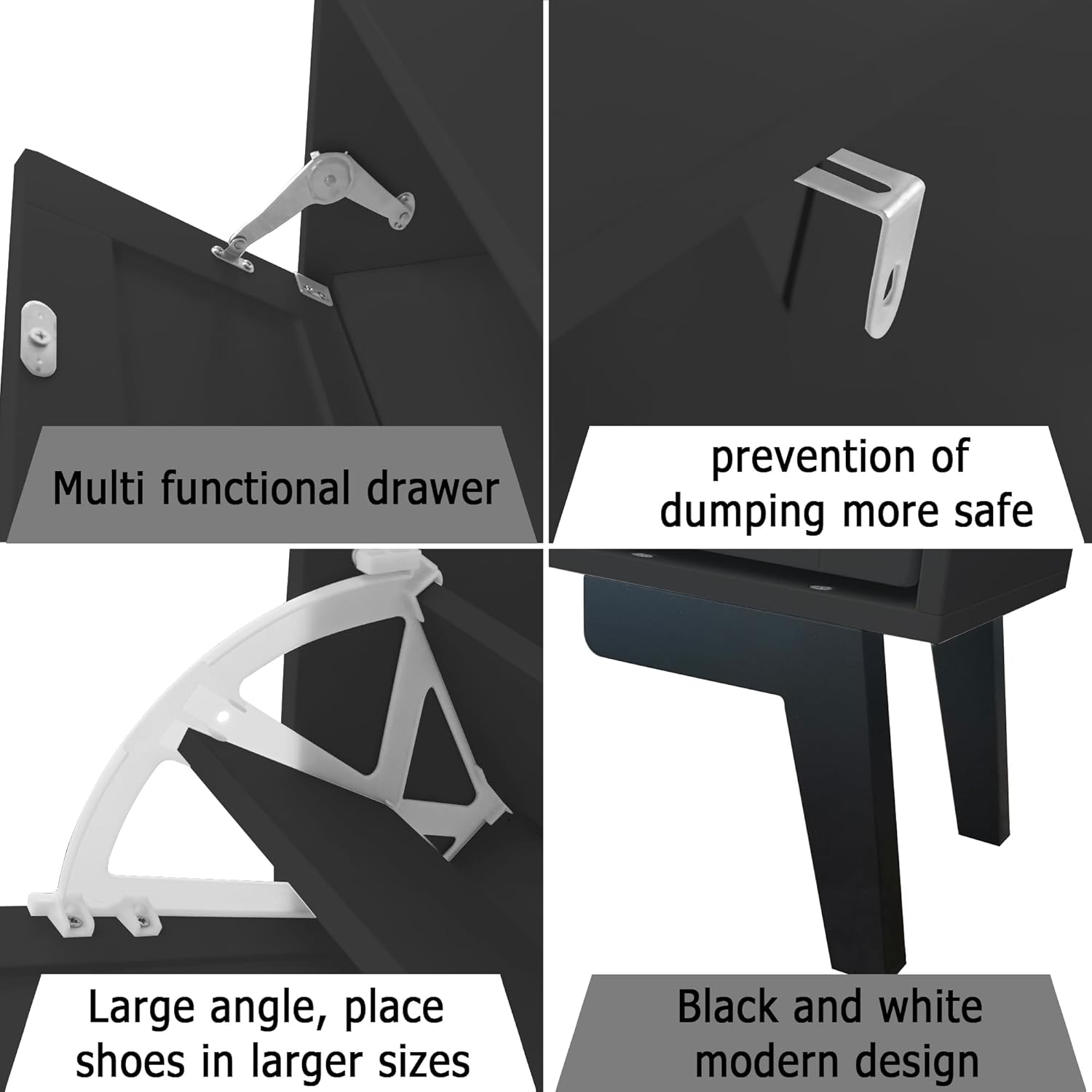 Multi functional drawer

prevention of dumping more safe

Large angle, place shoes in larger sizes

Black and white modern design