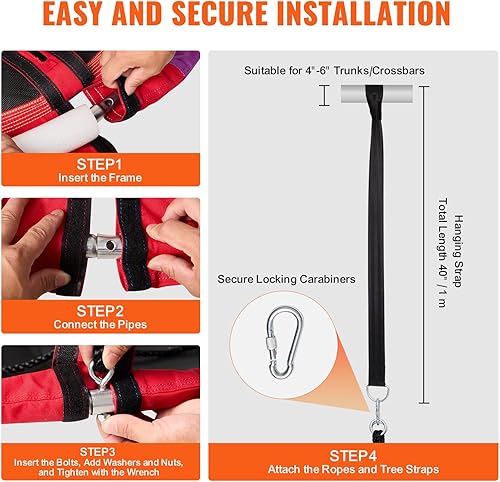 EASY AND SECURE INSTALLATION

STEP1
Insert the Frame

STEP2
Connect the Pipes

STEP3
Insert the Bolts, Add Washers and Nuts, and Tighten with the Wrench

Suitable for 4"-6" Trunks/Crossbars

Hanging Strap
Total Length 40" / 1 m

Secure Locking Carabiners

STEP4
Attach the Ropes and Tree Straps