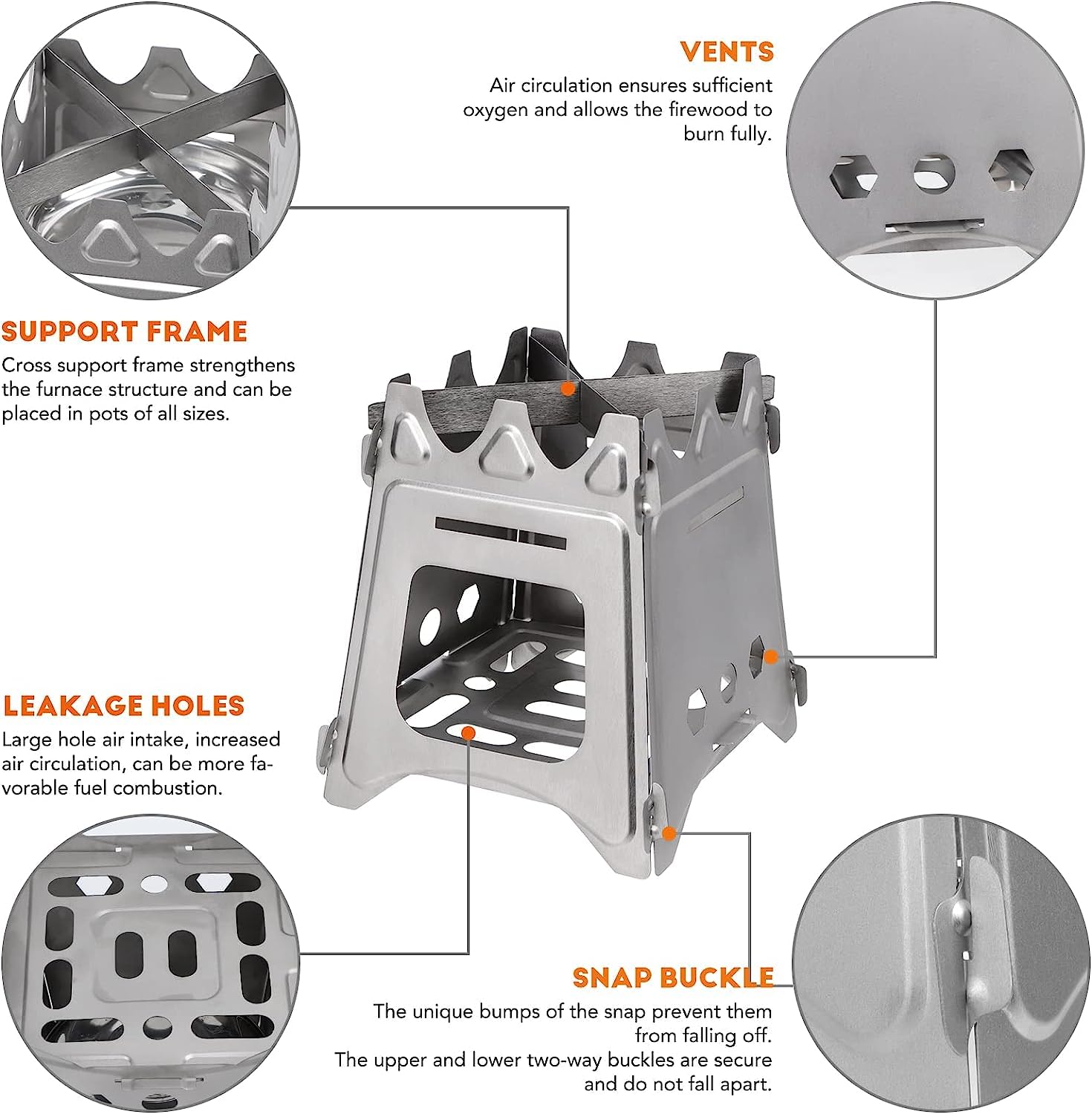 VENTS
Air circulation ensures sufficient oxygen and allows the firewood to burn fully.

SUPPORT FRAME
Cross support frame strengthens the furnace structure and can be placed in pots of all sizes.

LEAKAGE HOLES
Large hole air intake, increased air circulation, can be more favorable fuel combustion.

SNAP BUCKLE
The unique bumps of the snap prevent them from falling off.
The upper and lower two-way buckles are secure and do not fall apart.