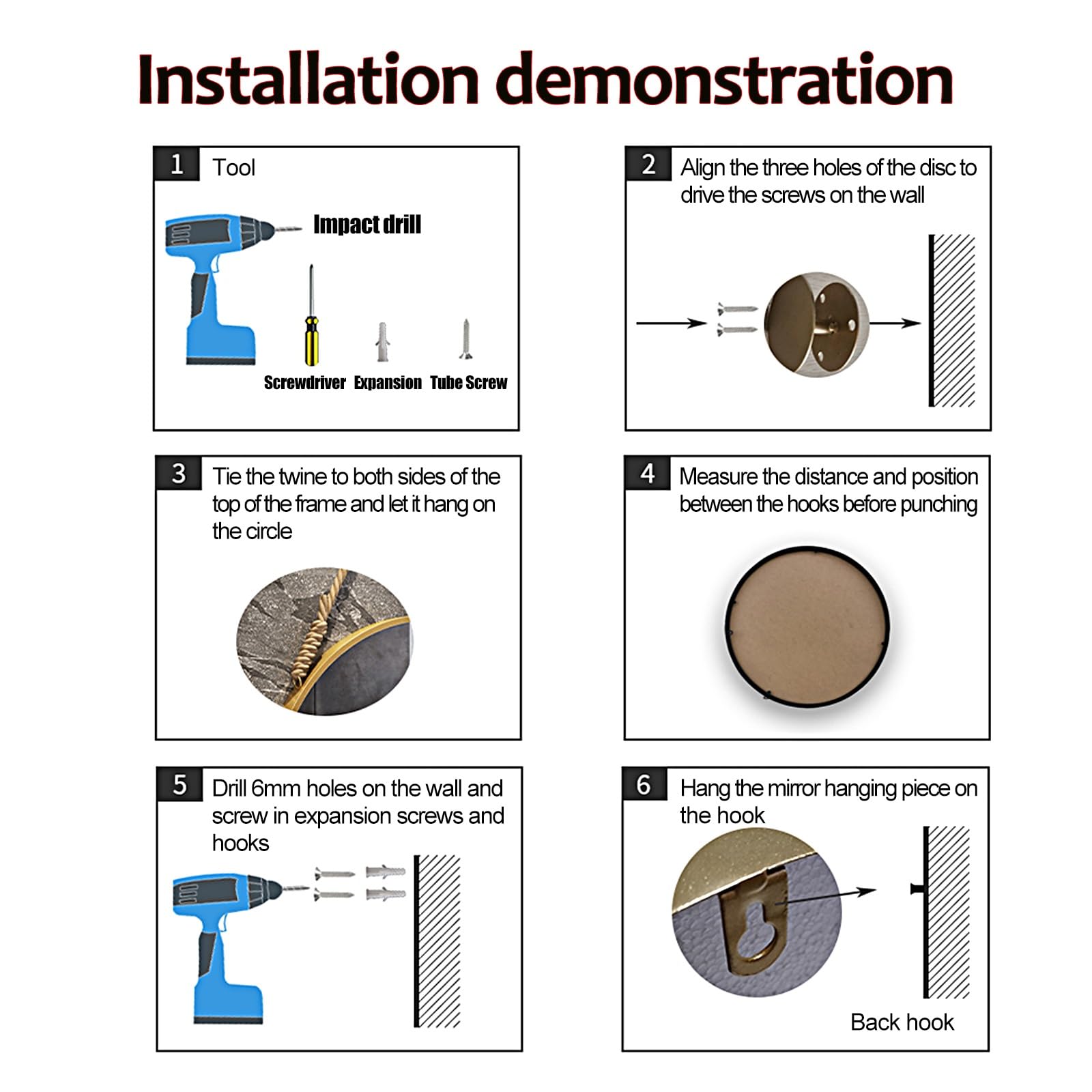 Installation demonstration

1 Tool

Impact drill

Screwdriver Expansion Tube Screw

2 Align the three holes of the disc to drive the screws on the wall

3 Tie the twine to both sides of the top of the frame and let it hang on the circle

4 Measure the distance and position between the hooks before punching

5 Drill 6mm holes on the wall and screw in expansion screws and hooks

6 Hang the mirror hanging piece on the hook

Back hook