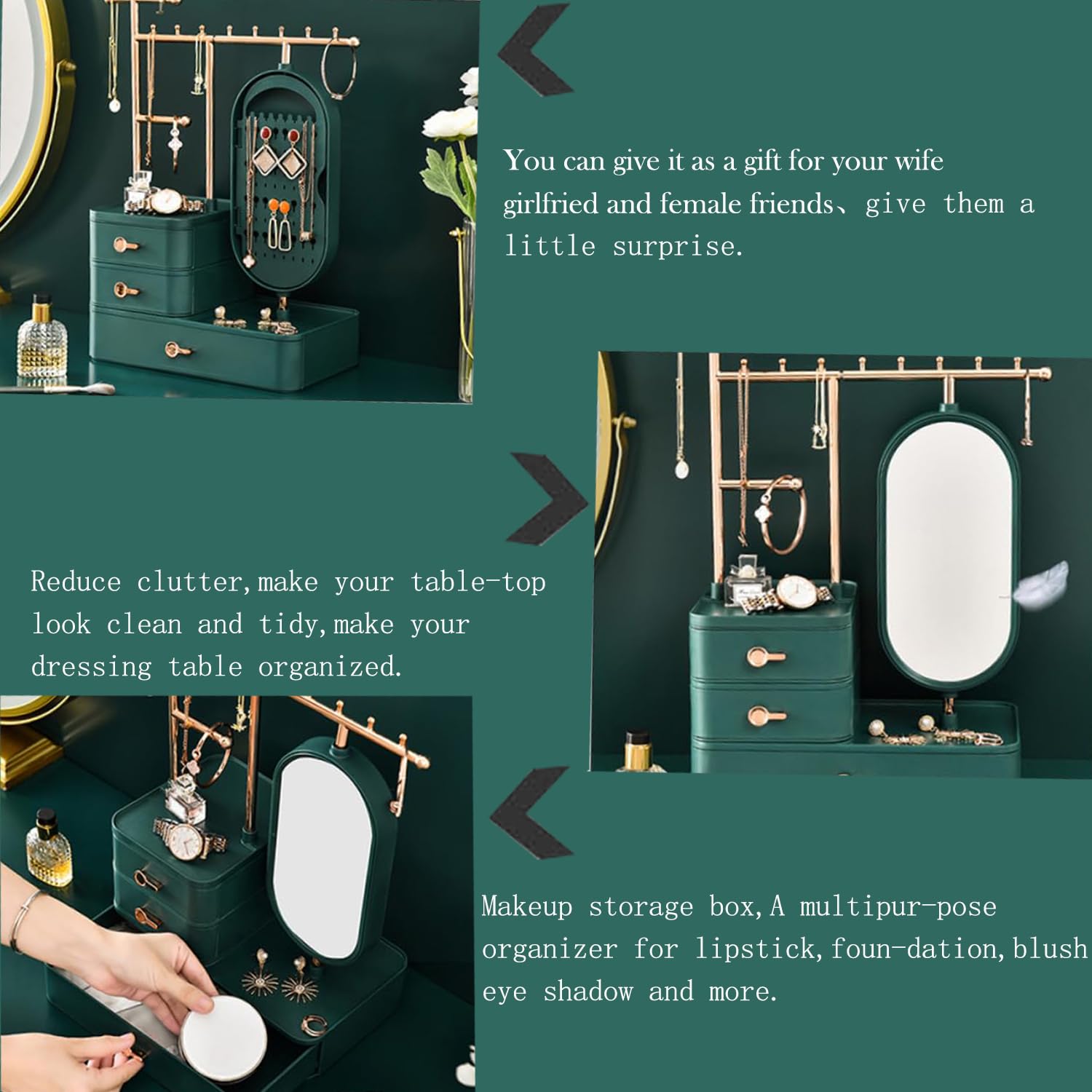 You can give it as a gift for your wife girlfried and female friends、give them a little surprise.

Reduce clutter,make your table-top look clean and tidy,make your dressing table organized.

Makeup storage box,A multipur-pose organizer for lipstick,foun-dation,blush eye shadow and more.