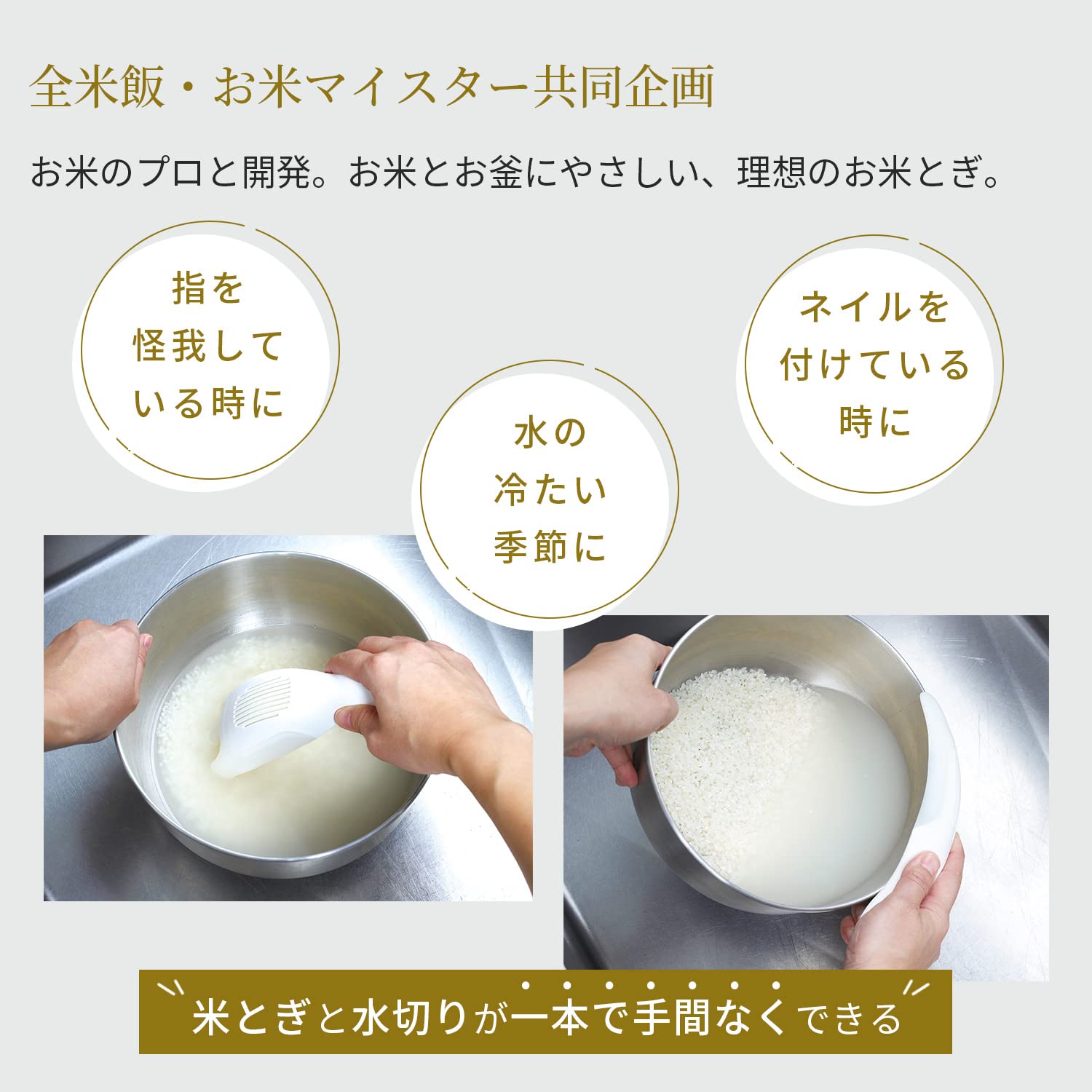 全米飯・お米マイスター共同企画

お米のプロと開発。お米とお釜にやさしい、理想のお米とぎ。

指を怪我している時に

水の冷たい季節に

ネイルを付けている時に

米とぎと水切りが一本で手間なくできる