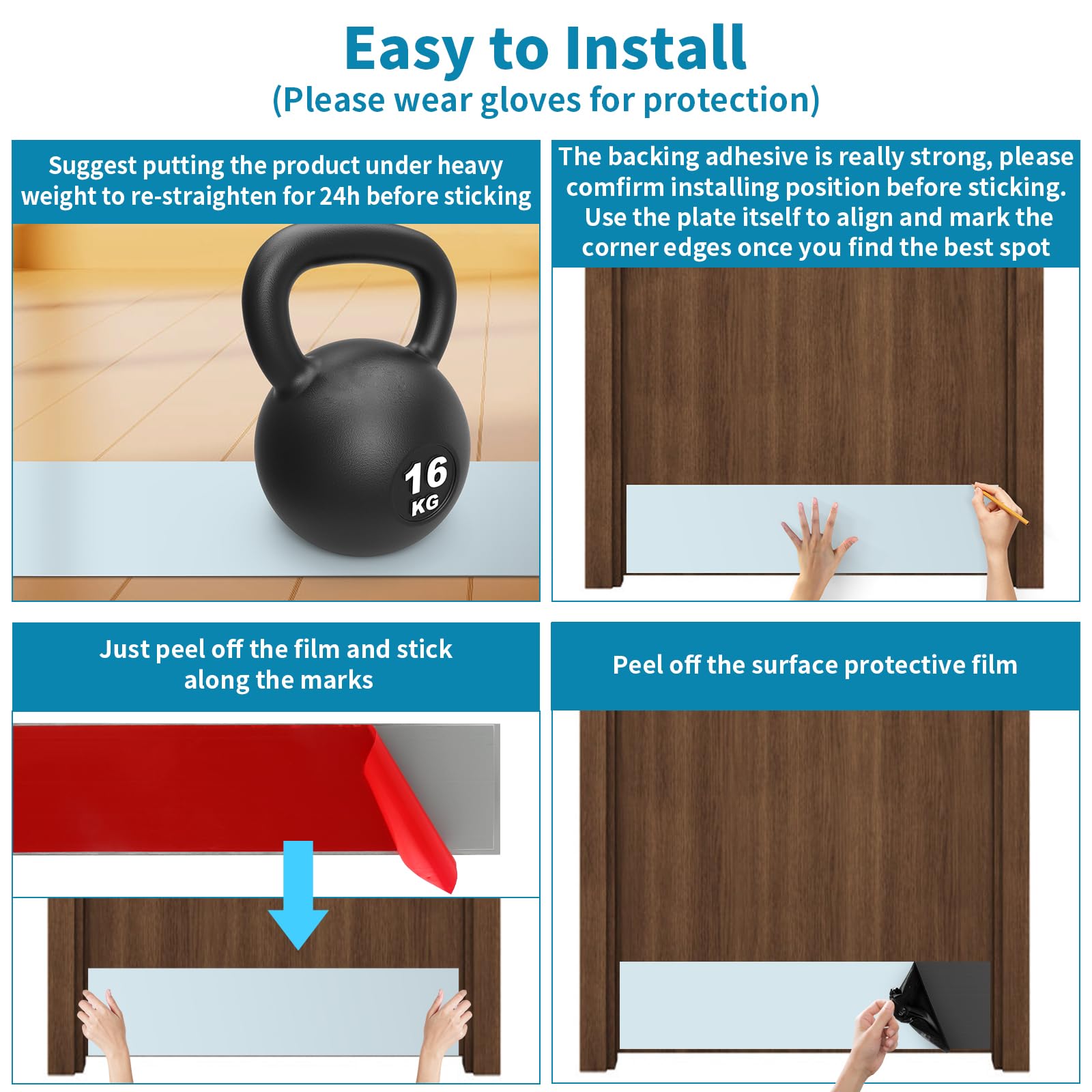 Easy to Install
(Please wear gloves for protection)

Suggest putting the product under heavy weight to re-straighten for 24h before sticking

16 KG

The backing adhesive is really strong, please comfirm installing position before sticking. Use the plate itself to align and mark the corner edges once you find the best spot

Just peel off the film and stick along the marks

Peel off the surface protective film