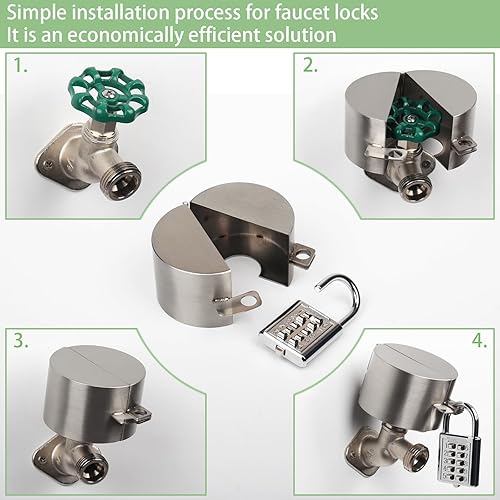 Simple installation process for faucet locks
It is an economically efficient solution

1.

2.

3.

4.