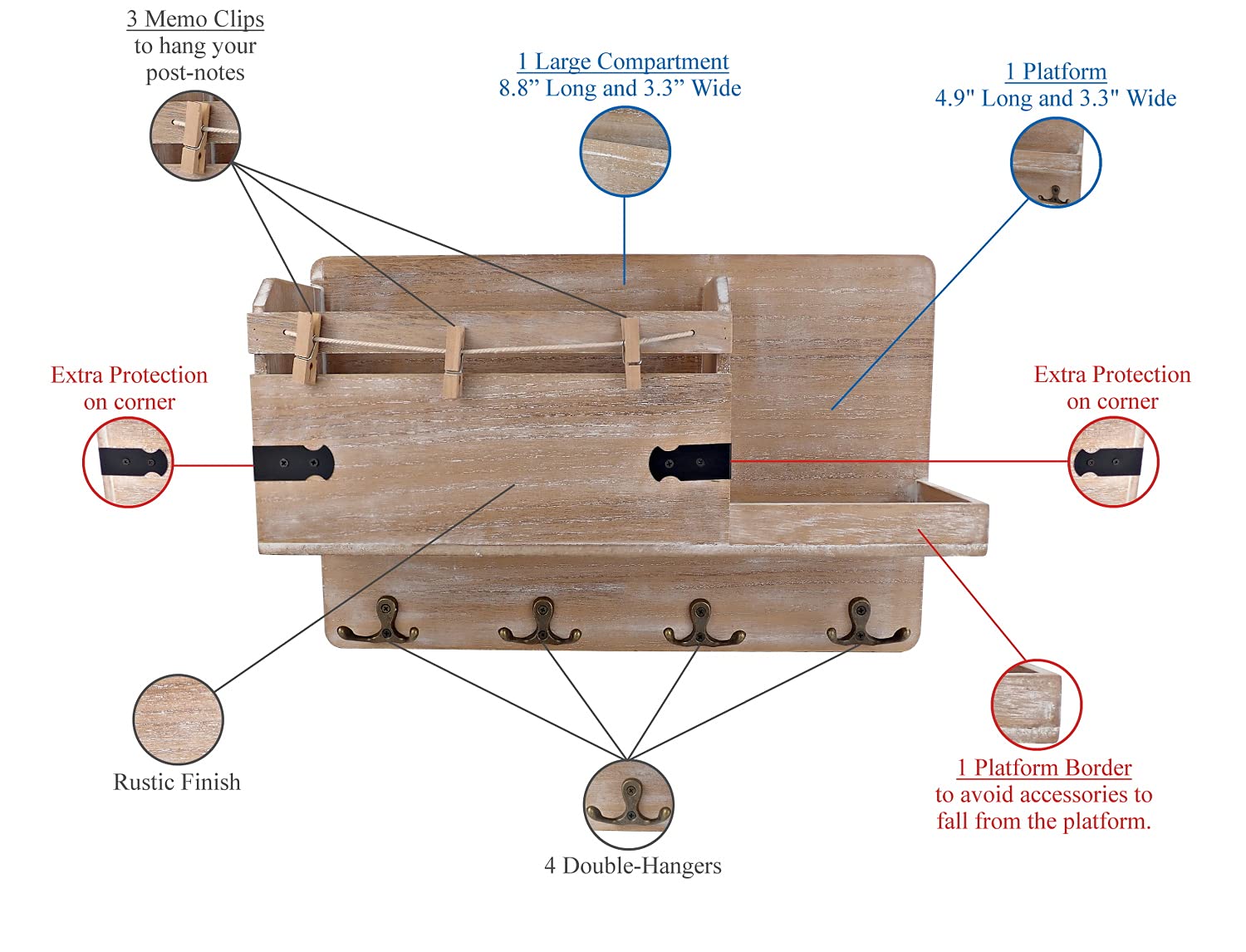 3 Memo Clips
to hang your
post-notes

1 Large Compartment
8.8” Long and 3.3” Wide

1 Platform
4.9" Long and 3.3" Wide

Extra Protection
on corner

Extra Protection
on corner

Rustic Finish

4 Double-Hangers

1 Platform Border
to avoid accessories to
fall from the platform.