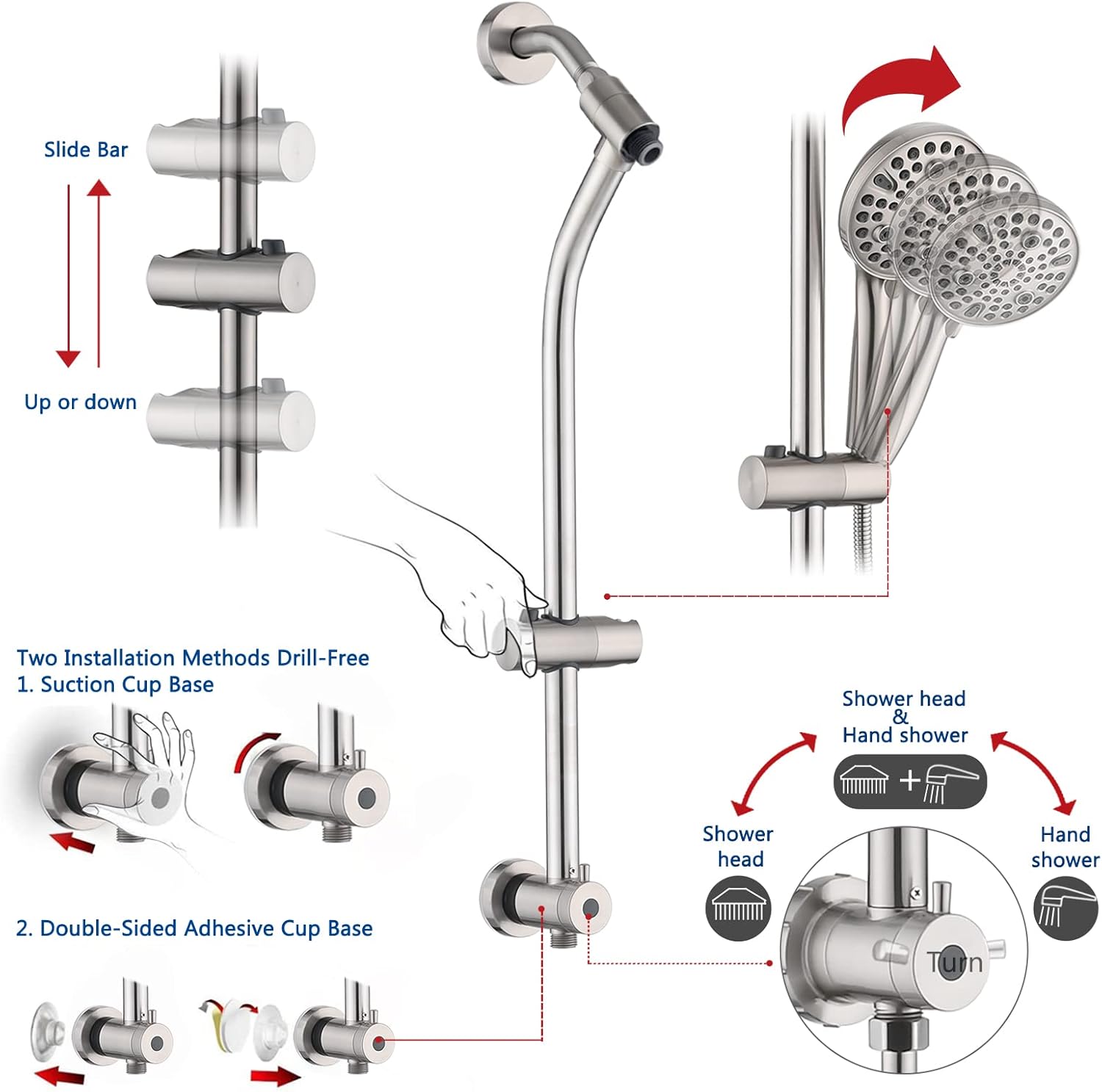 Slide Bar

Up or down

Two Installation Methods Drill-Free
1. Suction Cup Base

2. Double-Sided Adhesive Cup Base

Shower head
&
Hand shower

Shower head

Hand shower

Turn