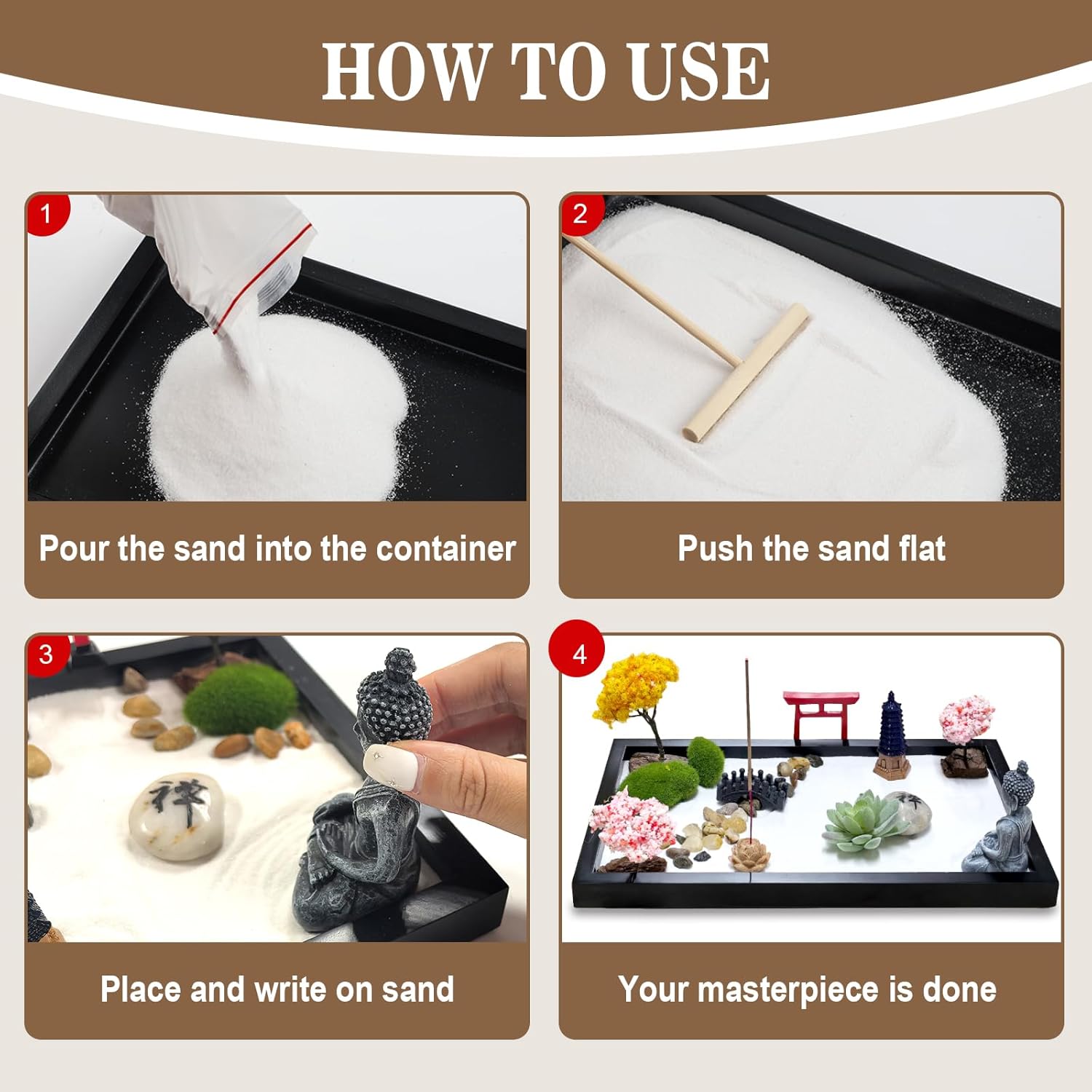 HOW TO USE

1

Pour the sand into the container

2

Push the sand flat

3

禅

Place and write on sand

4

禅

Your masterpiece is done