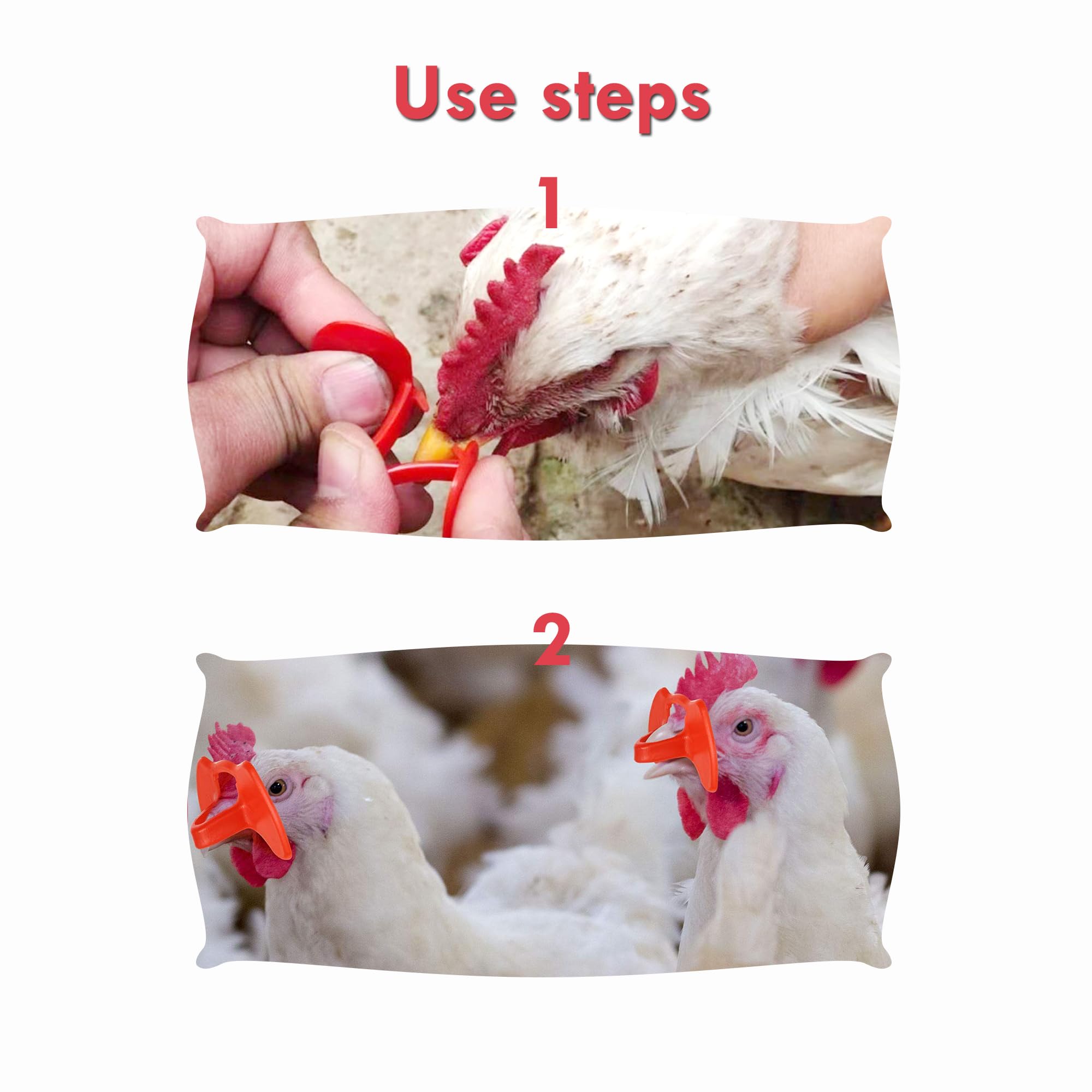 Use steps

1

2