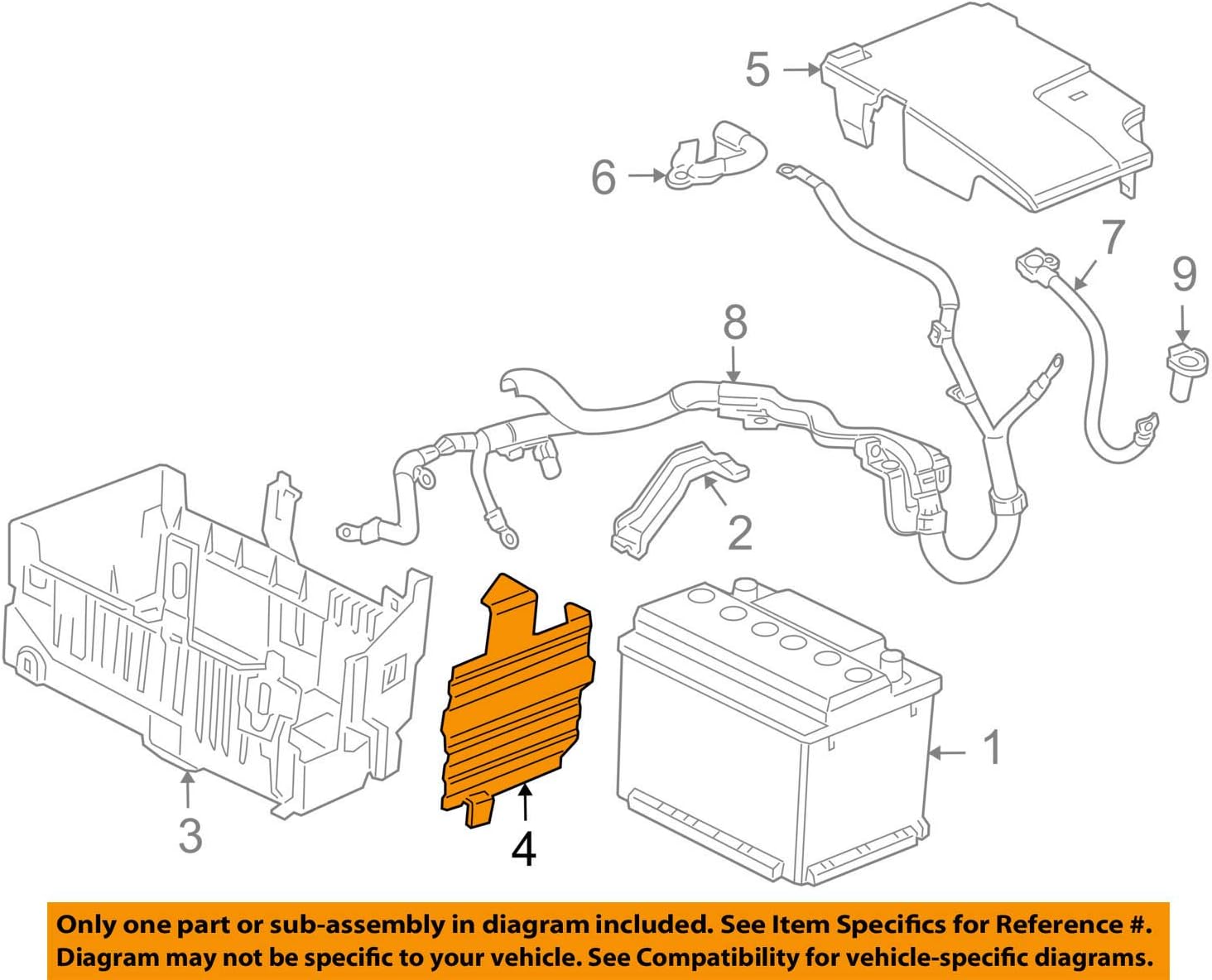 5

6

7

9

8

2

1

3

4

Only one part or sub-assembly in diagram included. See Item Specifics for Reference #. Diagram may not be specific to your vehicle. See Compatibility for vehicle-specific diagrams.