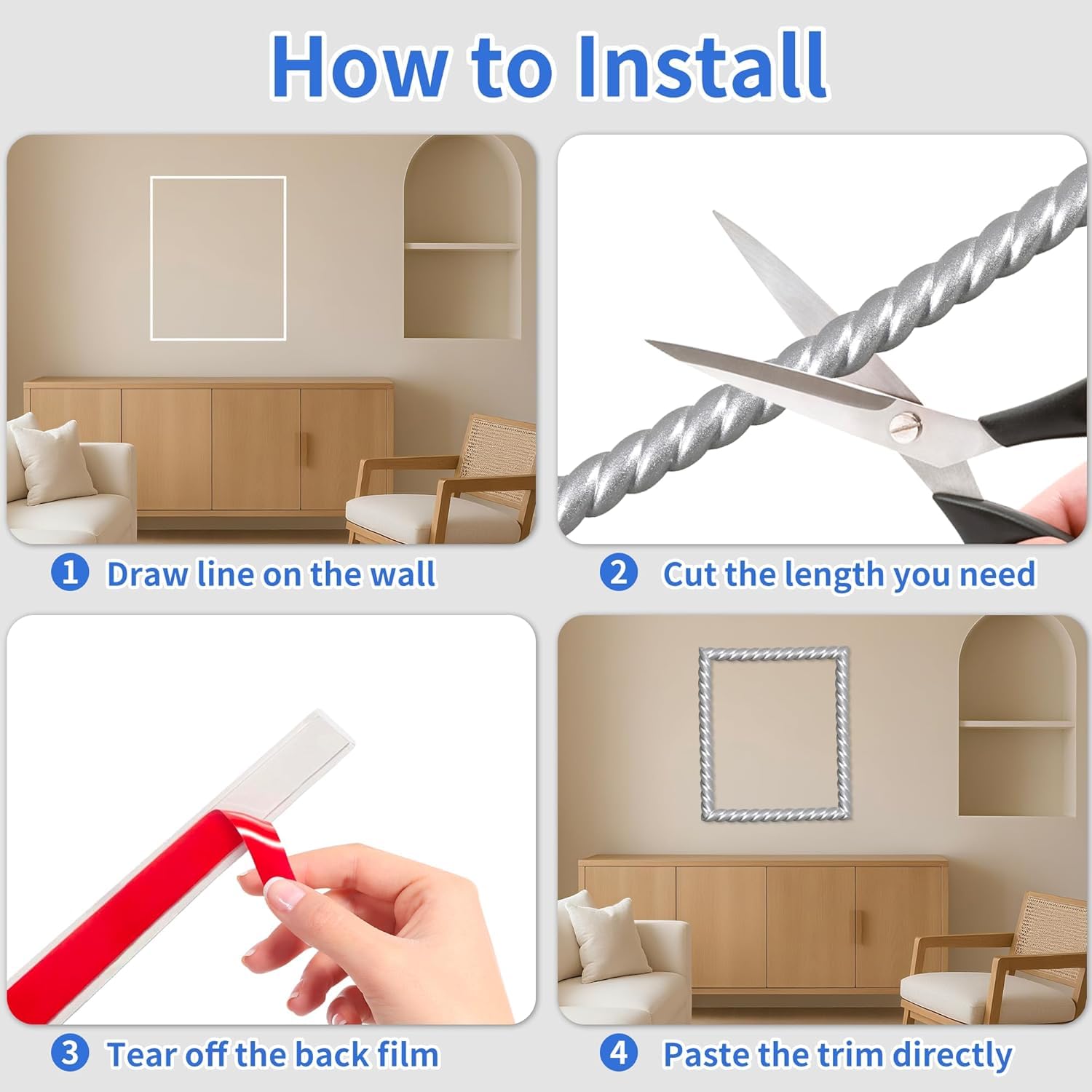 How to Install

1 Draw line on the wall

2 Cut the length you need

3 Tear off the back film

4 Paste the trim directly