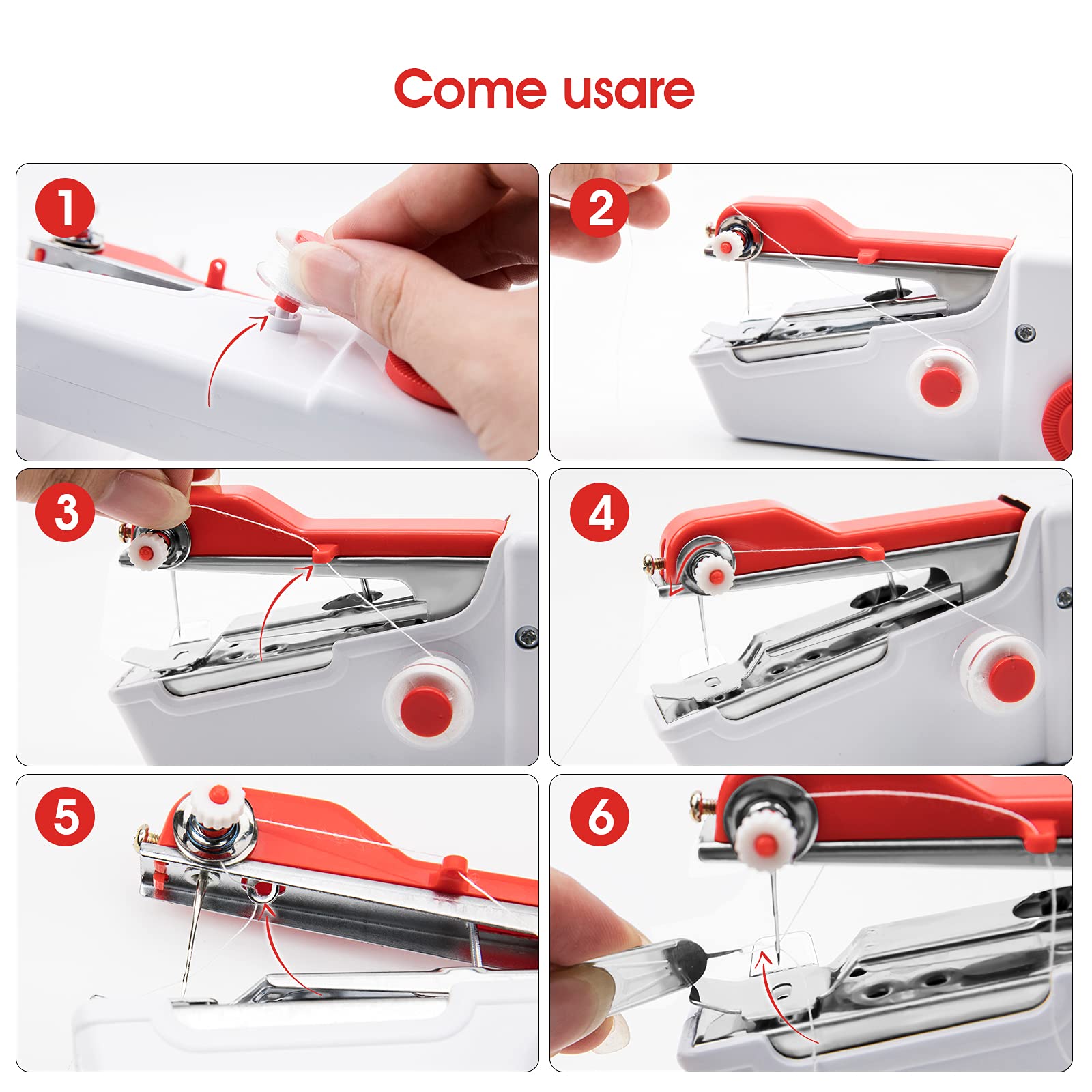 Come usare

1

2

3

4

5

6