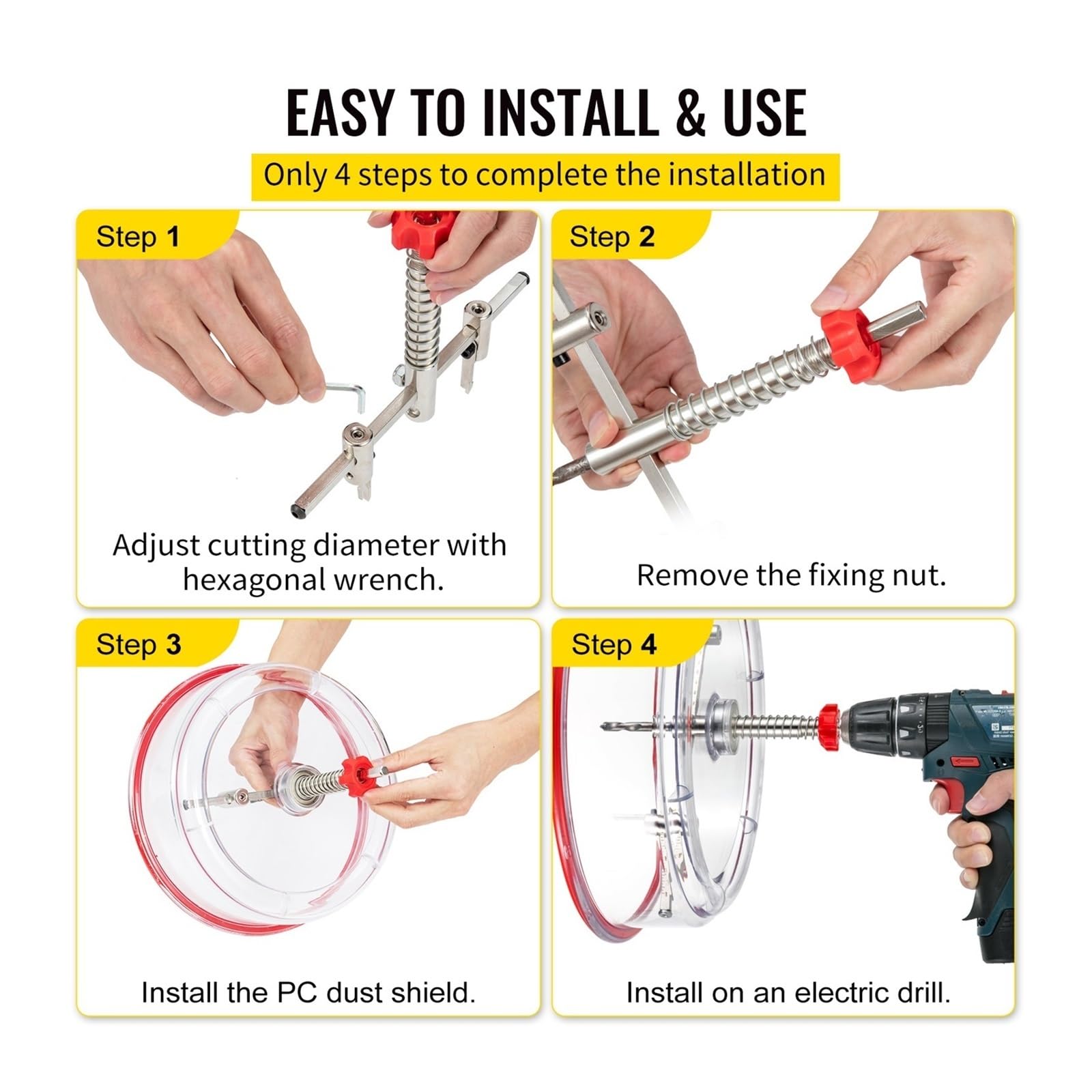 EASY TO INSTALL & USE

Only 4 steps to complete the installation

Step 1

Adjust cutting diameter with hexagonal wrench.

Step 2

Remove the fixing nut.

Step 3

Install the PC dust shield.

Step 4

Install on an electric drill.