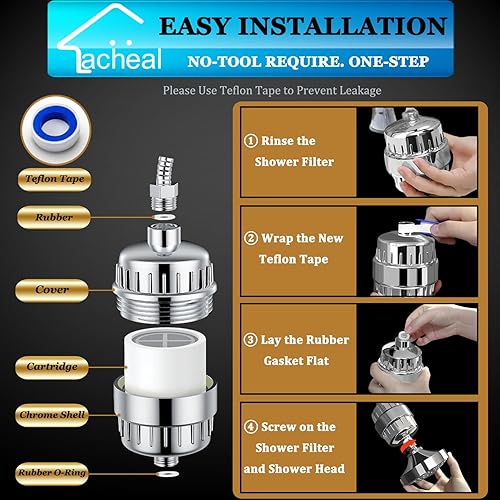 acheal

EASY INSTALLATION

NO-TOOL REQUIRE. ONE-STEP

Please Use Teflon Tape to Prevent Leakage

Teflon Tape

Rubber

Cover

Cartridge

Chrome Shell

Rubber O-Ring

① Rinse the Shower Filter

② Wrap the New Teflon Tape

③ Lay the Rubber Gasket Flat

④ Screw on the Shower Filter and Shower Head