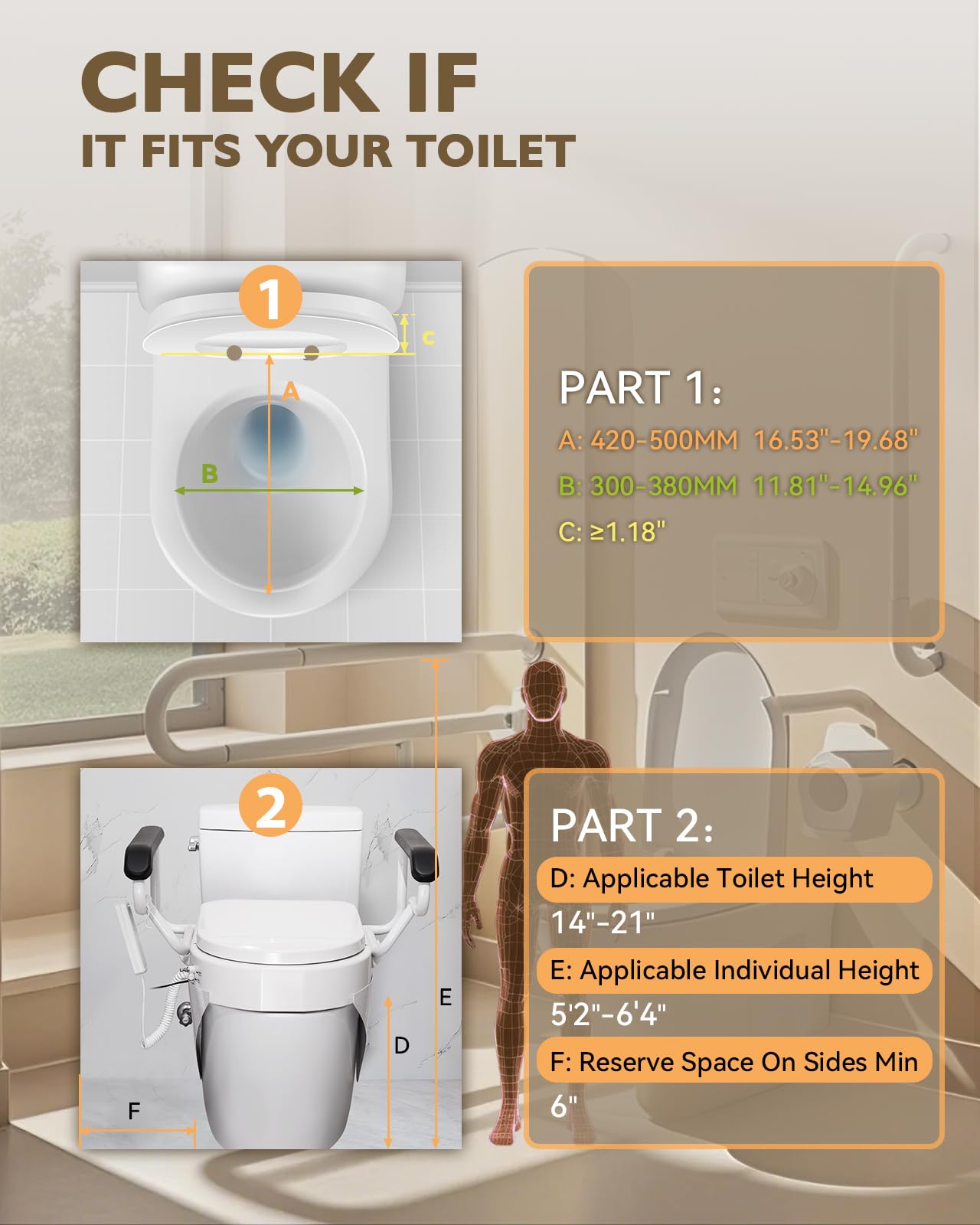 CHECK IF
IT FITS YOUR TOILET

1
C
A
B

PART 1:
A: 420-500MM 16.53"-19.68"
B: 300-380MM 11.81"-14.96"
C: ≥1.18"

2
E
D
F

PART 2:
D: Applicable Toilet Height
14"-21"
E: Applicable Individual Height
5'2"-6'4"
F: Reserve Space On Sides Min
6"