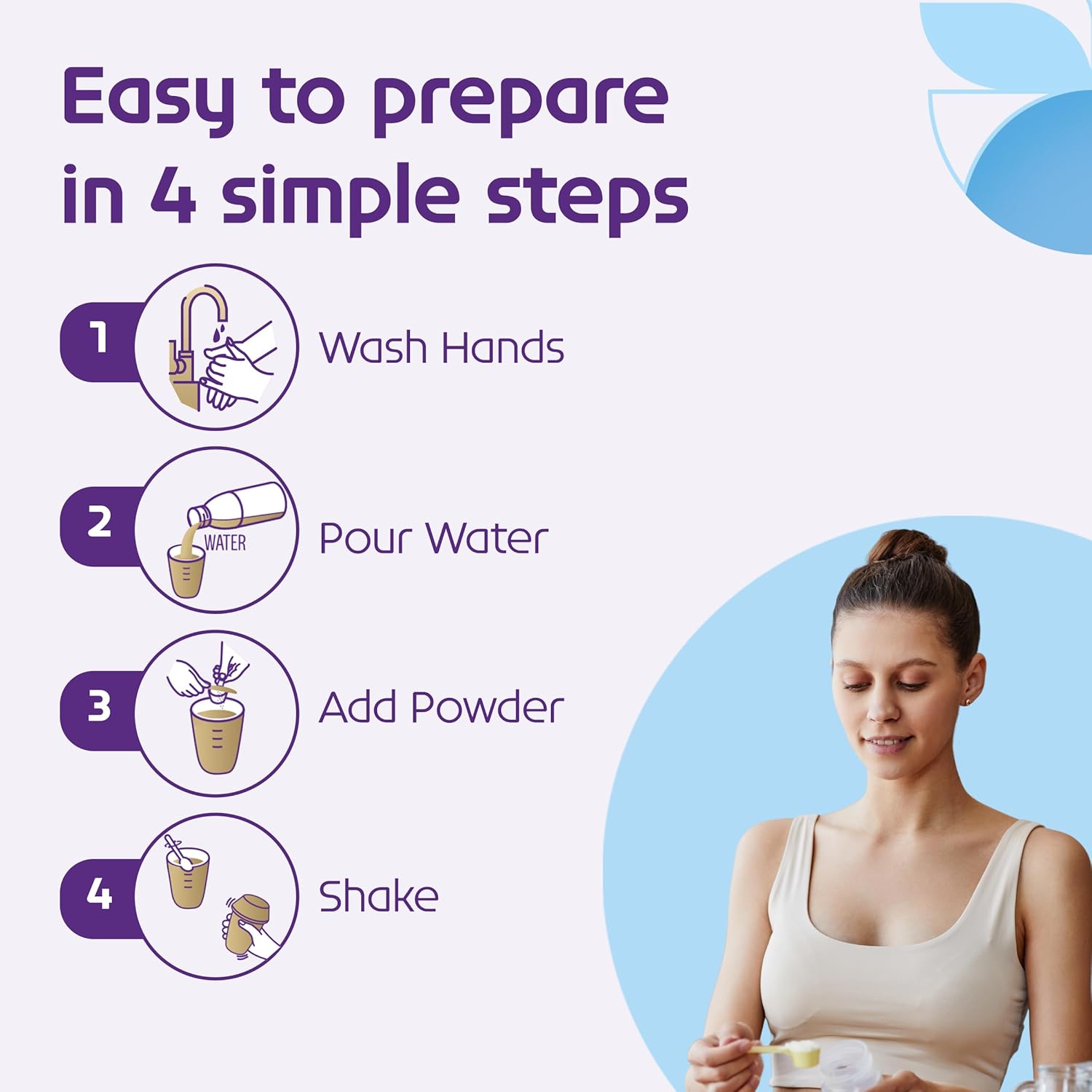 Easy to prepare in 4 simple steps

1 Wash Hands

2 WATER Pour Water

3 Add Powder

4 Shake