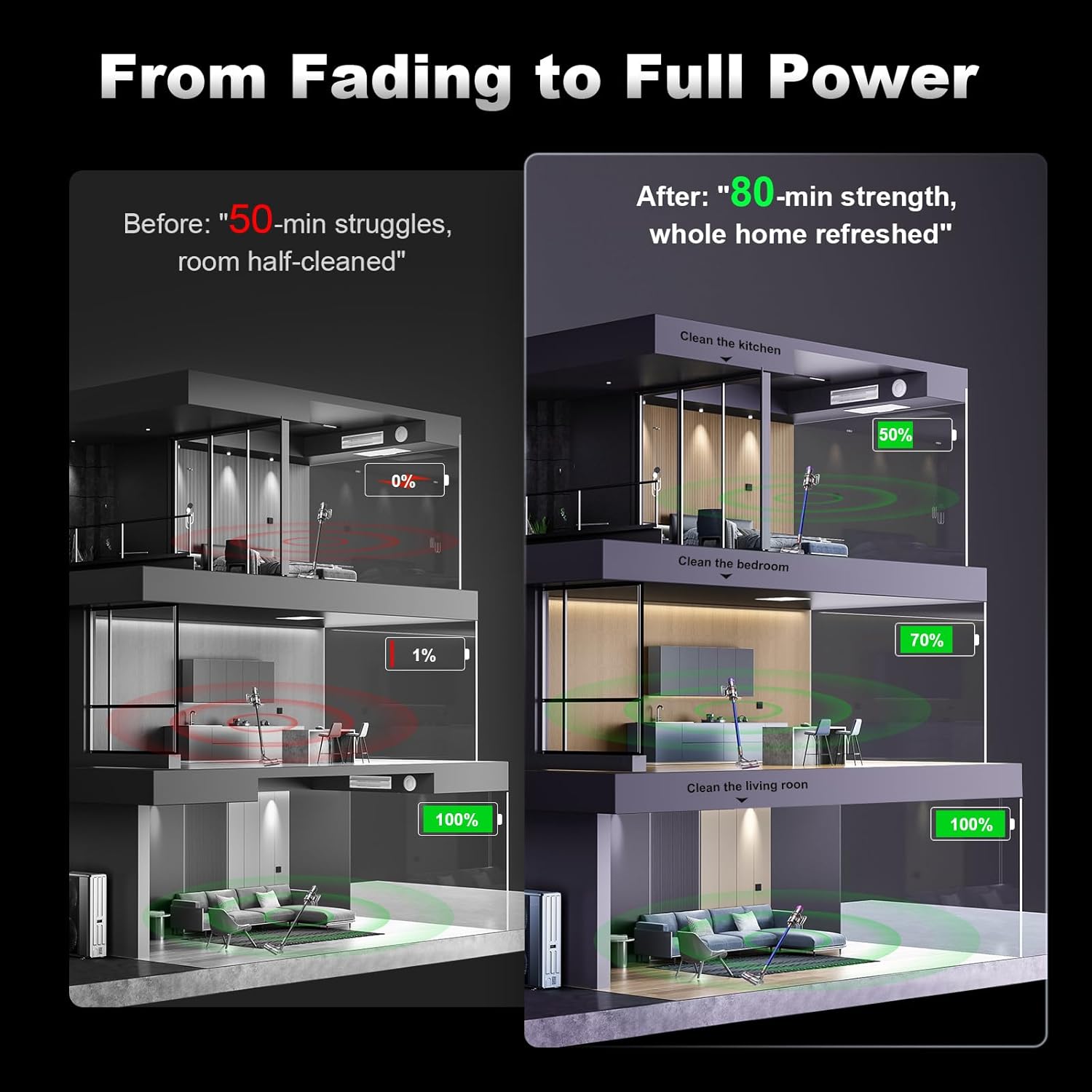 From Fading to Full Power

Before: "50-min struggles, room half-cleaned"

0%

1%

100%

After: "80-min strength, whole home refreshed"

Clean the kitchen

50%

Clean the bedroom

70%

Clean the living roon

100%