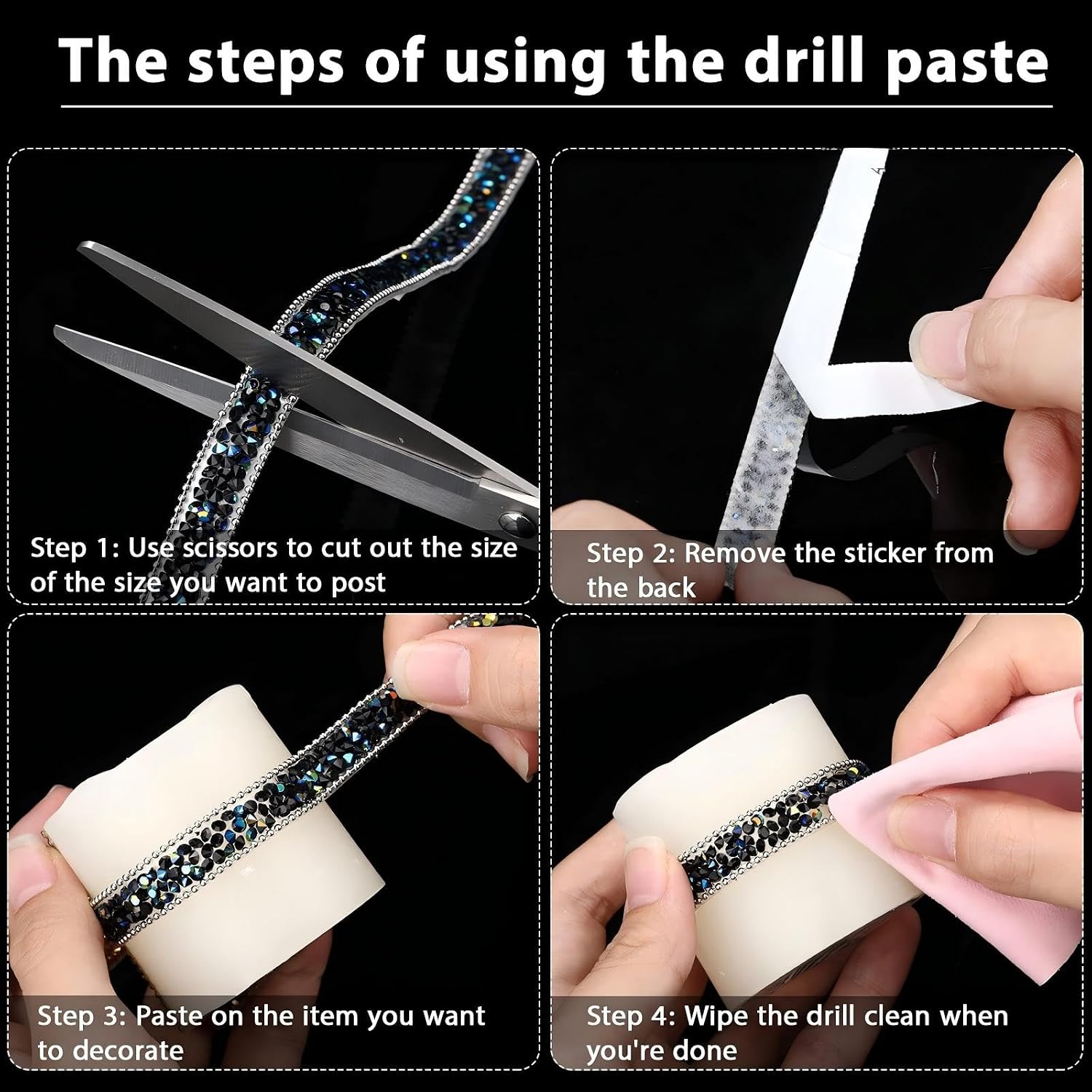 The steps of using the drill paste

Step 1: Use scissors to cut out the size of the size you want to post

Step 2: Remove the sticker from the back

Step 3: Paste on the item you want to decorate

Step 4: Wipe the drill clean when you're done