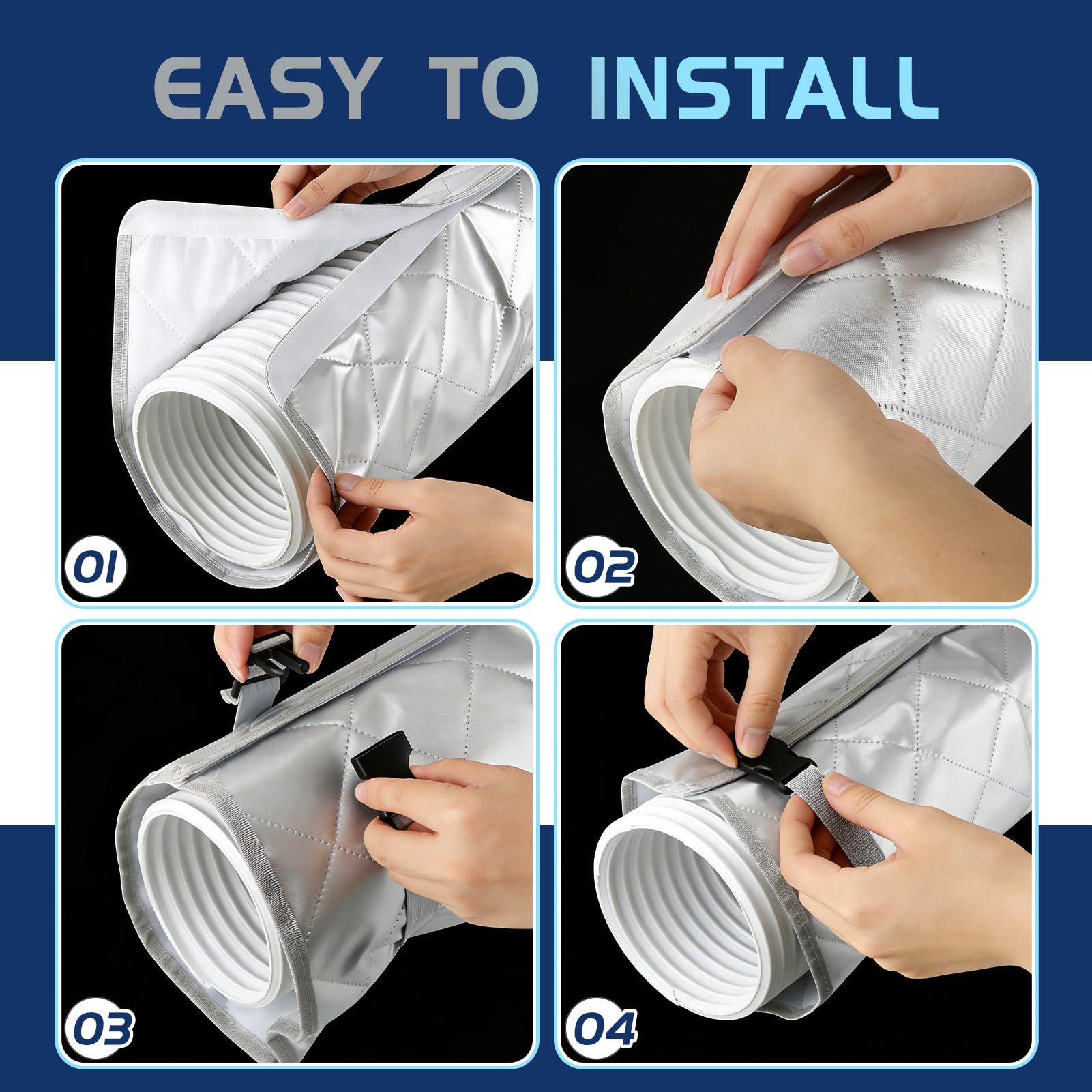 EASY TO INSTALL

01

02

03

04