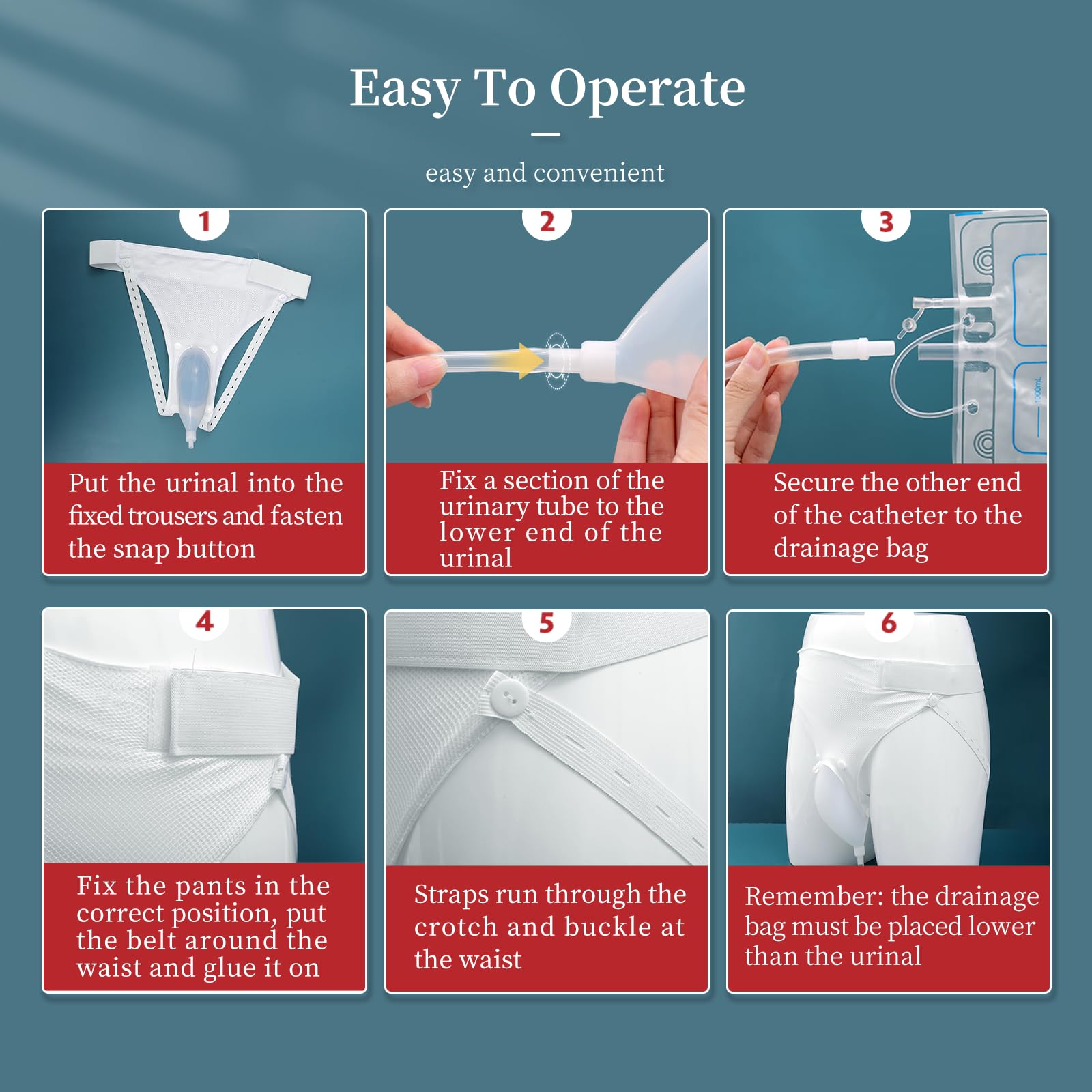 Easy To Operate

easy and convenient

1

Put the urinal into the fixed trousers and fasten the snap button

2

Fix a section of the urinary tube to the lower end of the urinal

3

1000mL

Secure the other end of the catheter to the drainage bag

4

Fix the pants in the correct position, put the belt around the waist and glue it on

5

Straps run through the crotch and buckle at the waist

6

Remember: the drainage bag must be placed lower than the urinal