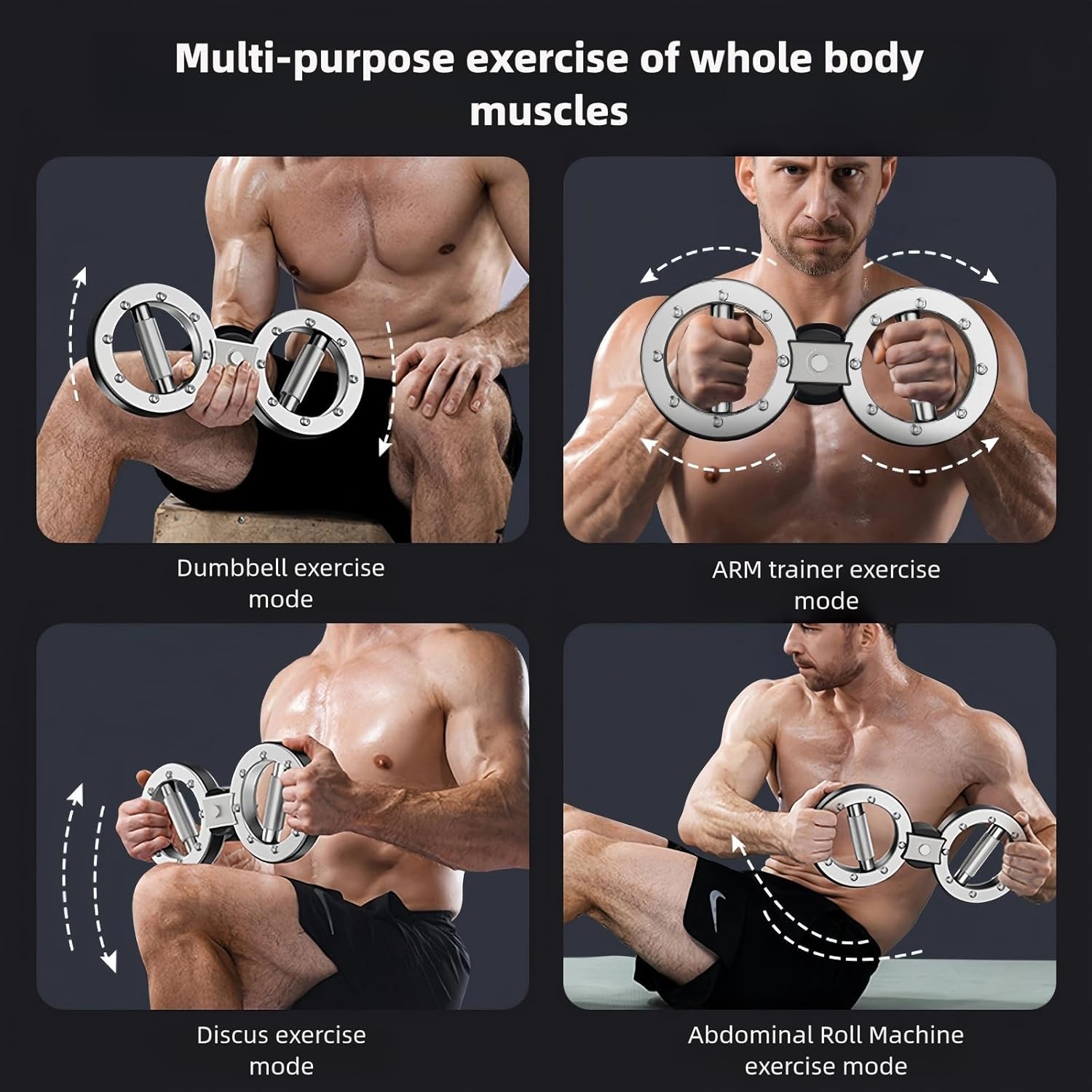 Multi-purpose exercise of whole body muscles

Dumbbell exercise mode

ARM trainer exercise mode

Discus exercise mode

Abdominal Roll Machine exercise mode